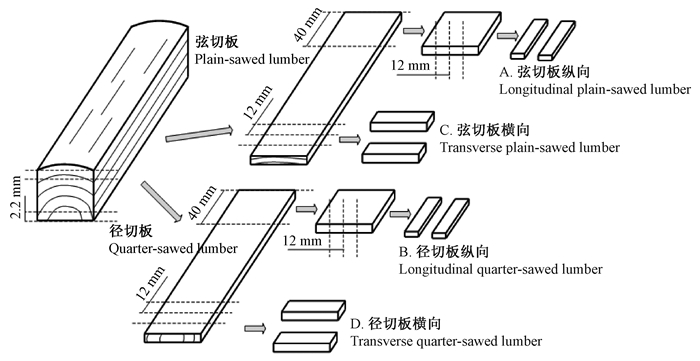 弦切板
Plain-sawed lumber

40 mm

12 mm

A. 弦切板纵向
Longitudinal plain-sawed lumber

12 mm

C. 弦切板横向
Transverse plain-sawed lumber

2.2 mm

径切板
Quarter-sawed lumber

40 mm

12 mm

B. 径切板纵向
Longitudinal quarter-sawed lumber

12 mm

D. 径切板横向
Transverse quarter-sawed lumber