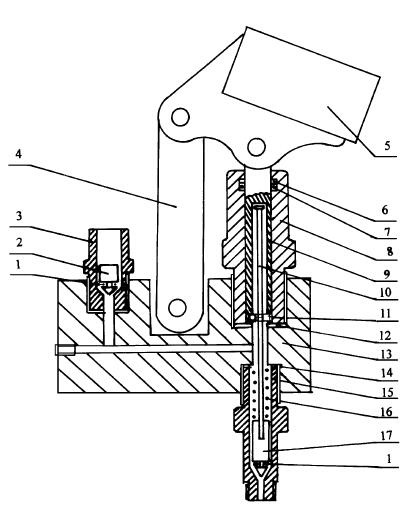 4
3
2
1
5
6
7
8
9
10
11
12
13
14
15
16
17
1