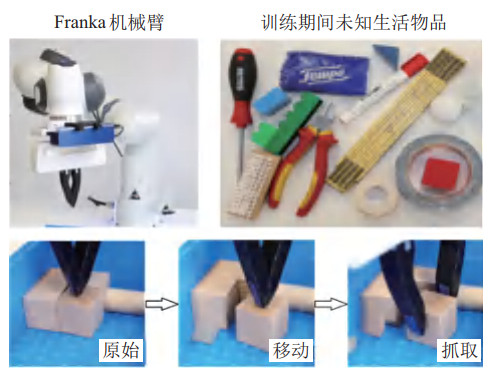 Franka 机械臂

训练期间未知生活物品

Tempo

原始

移动

抓取