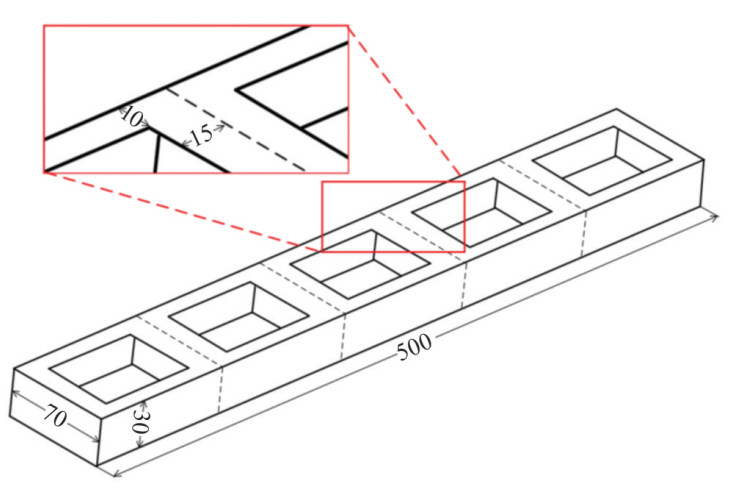 10
15
500
70
30