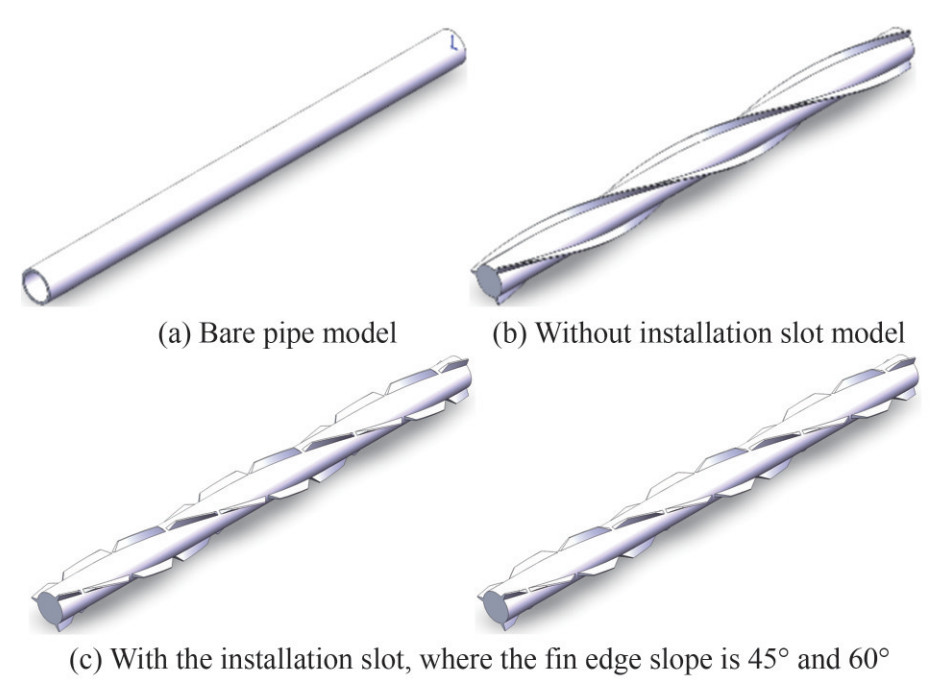 (a) Bare pipe model

(b) Without installation slot model

(c) With the installation slot, where the fin edge slope is 45° and 60°