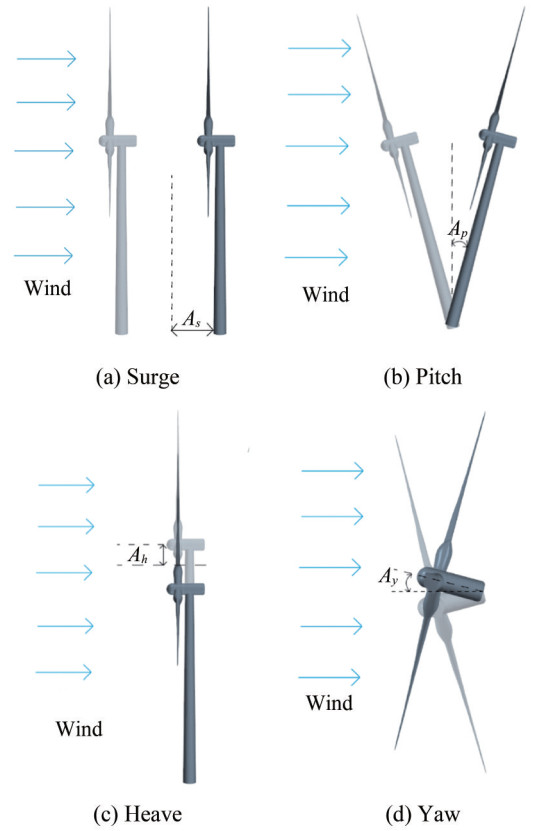 Wind

$A_s$

(a) Surge

Wind

$A_p$

(b) Pitch

$A_h$

Wind

(c) Heave

$A_y$

Wind

(d) Yaw