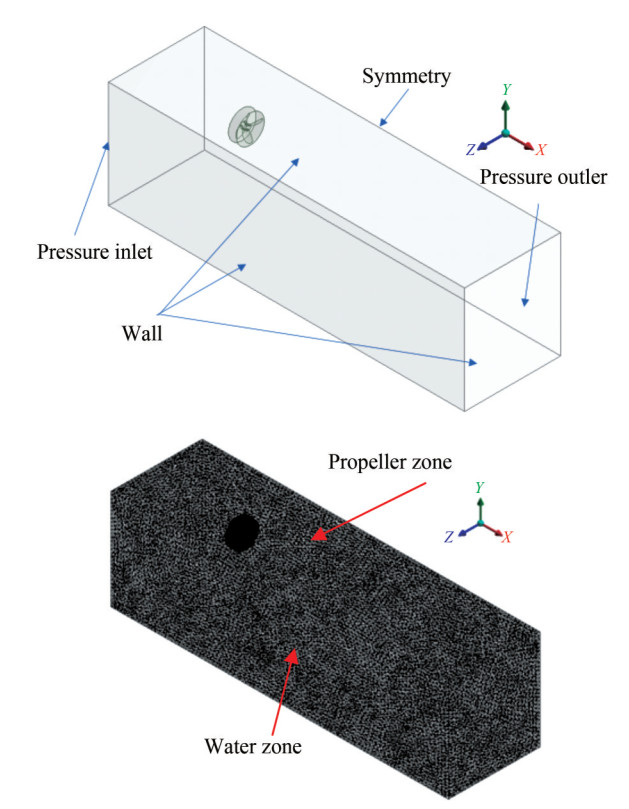 Symmetry

Y
Z X

Pressure outler

Pressure inlet

Wall

Propeller zone

Y
Z X

Water zone