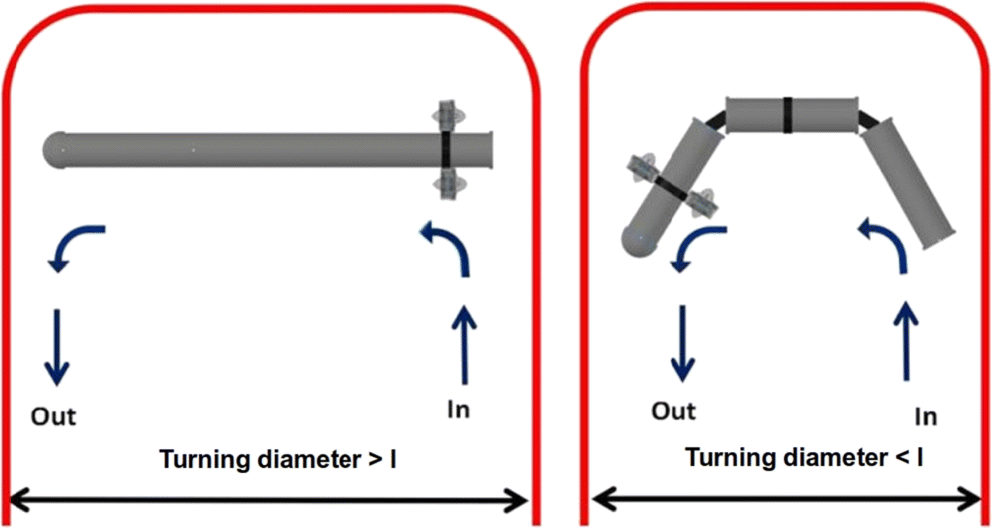 Out

In

Turning diameter > l

Out

In

Turning diameter < l