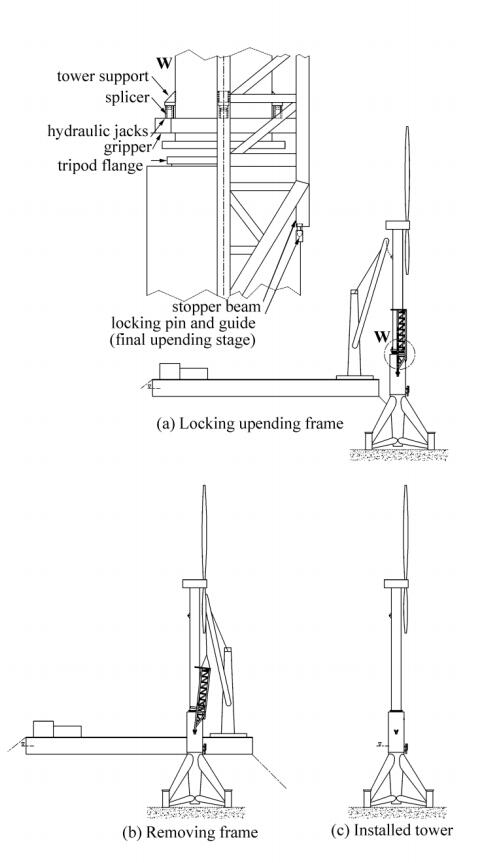 W
tower support
splicer
hydraulic jacks
gripper
tripod flange
stopper beam
locking pin and guide
(final upending stage)
W
(a) Locking upending frame

(b) Removing frame
(c) Installed tower