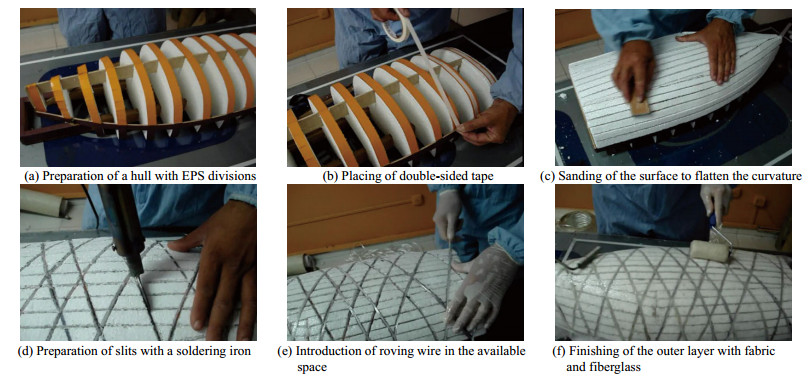 (a) Preparation of a hull with EPS divisions

(b) Placing of double-sided tape

(c) Sanding of the surface to flatten the curvature

(d) Preparation of slits with a soldering iron

(e) Introduction of roving wire in the available space

(f) Finishing of the outer layer with fabric and fiberglass