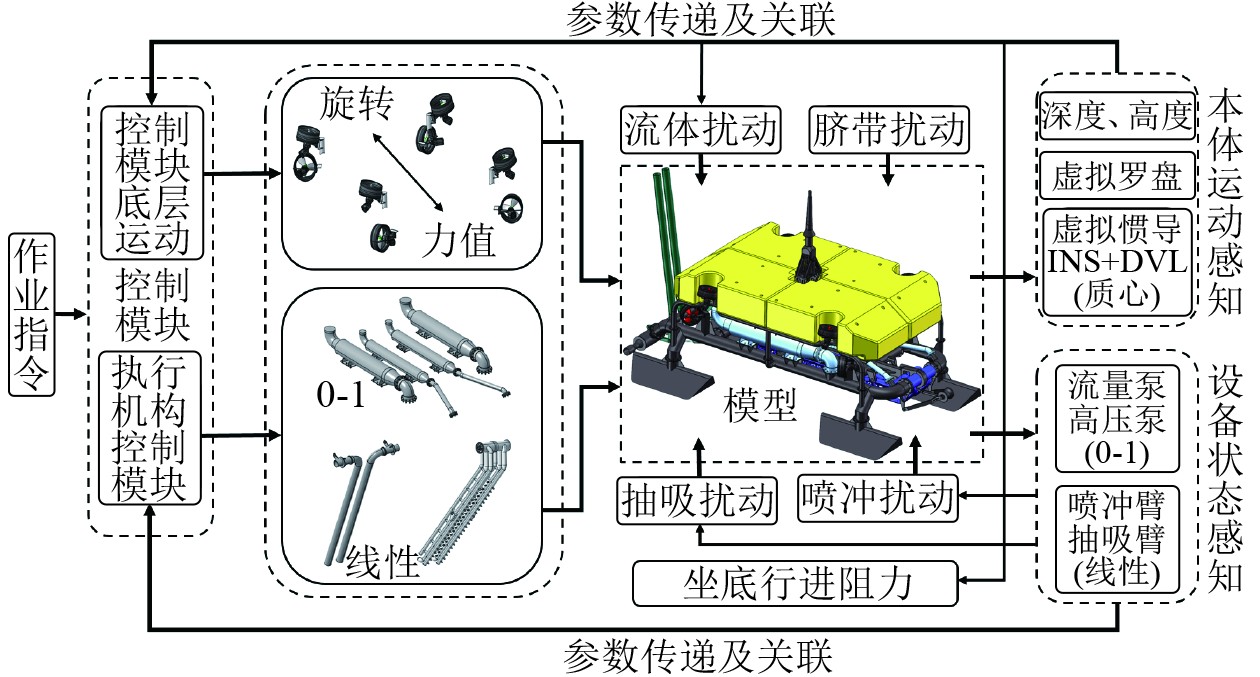 参数传递及关联

作业指令

控制模块底层运动

控制模块

执行机构控制模块

旋转

力值

0-1

线性

流体扰动

脐带扰动

模型

抽吸扰动

喷冲扰动

坐底行进阻力

深度、高度

虚拟罗盘

虚拟惯导 INS+DVL (质心)

本体运动感知

流量泵 高压泵 (0-1)

喷冲臂 抽吸臂 (线性)

设备状态感知

参数传递及关联