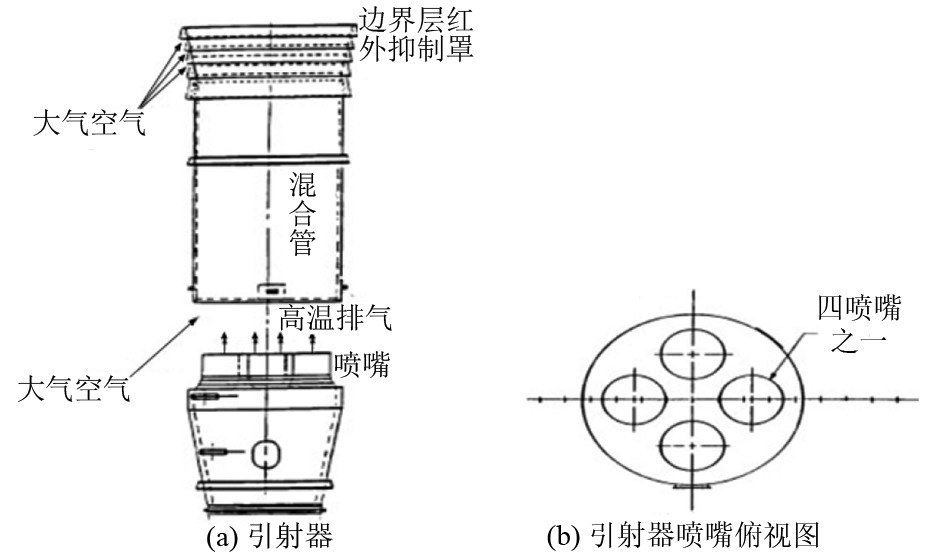 边界层红外抑制罩

大气空气

混合管

高温排气

大气空气

喷嘴

(a) 引射器

四喷嘴之一

(b) 引射器喷嘴俯视图