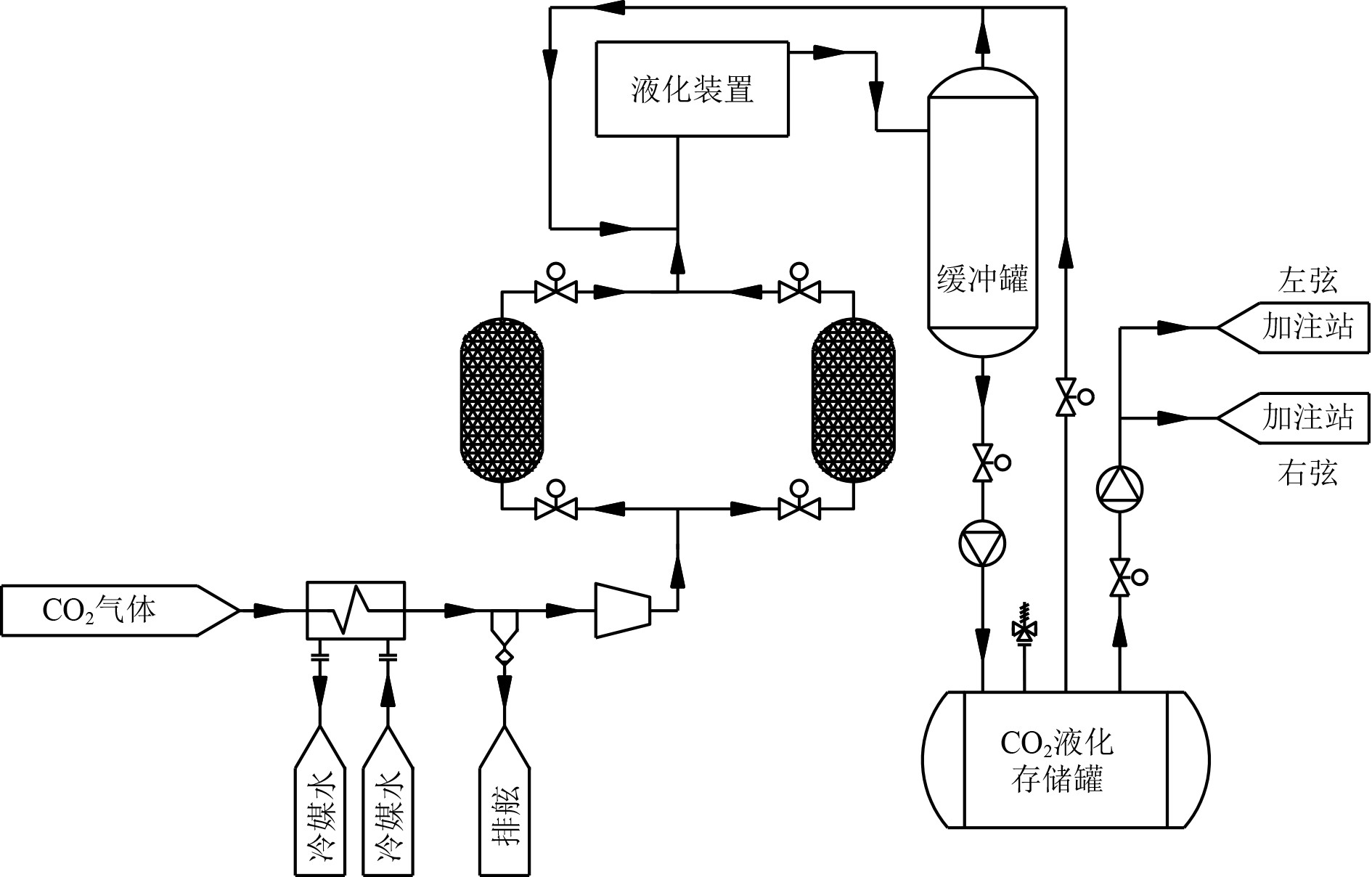 液化装置

缓冲罐

左弦

加注站

加注站

右弦

$CO_2$气体

冷媒水

冷媒水

排舷

$CO_2$液化存储罐