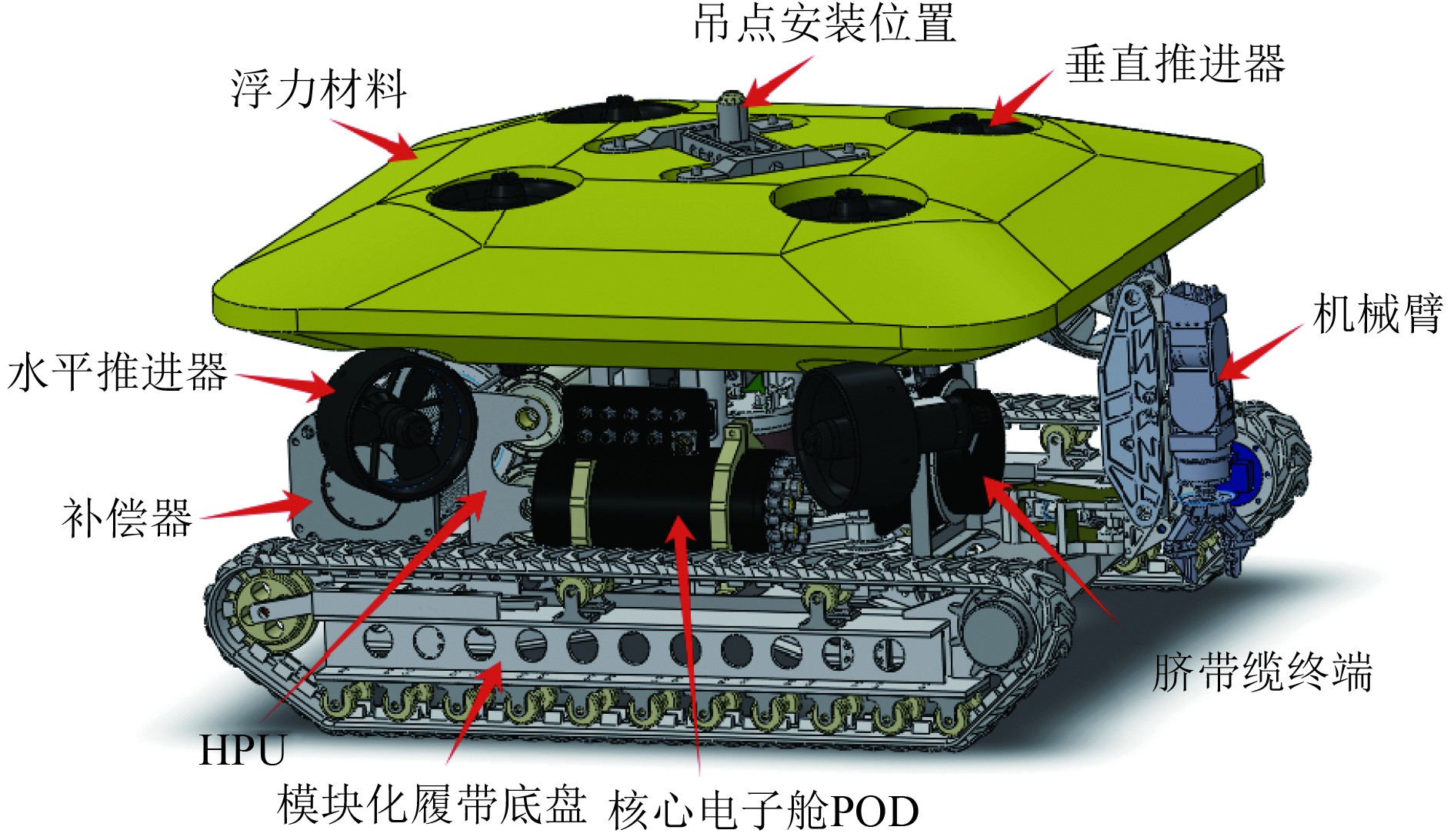 吊点安装位置

浮力材料

垂直推进器

机械臂

水平推进器

补偿器

脐带缆终端

HPU

模块化履带底盘

核心电子舱POD