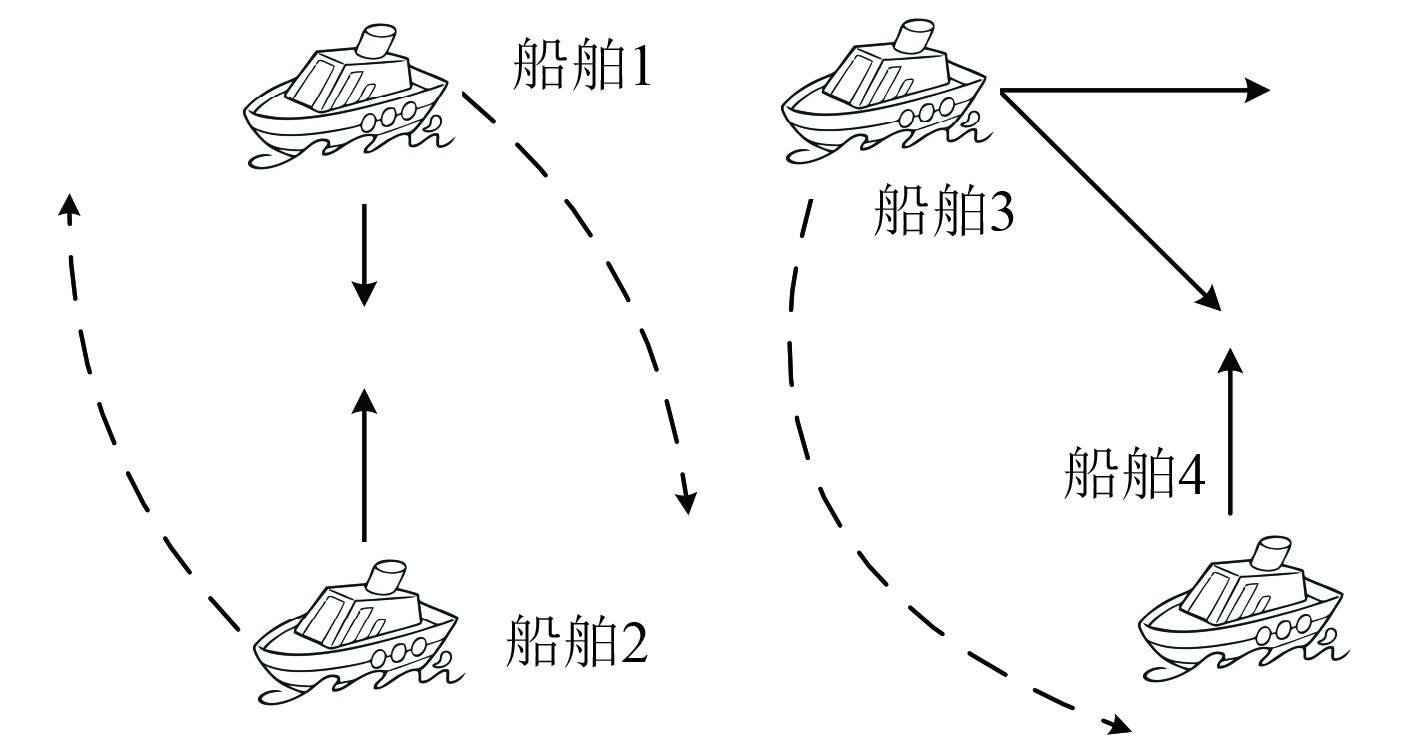 船舶1

船舶3

船舶4

船舶2