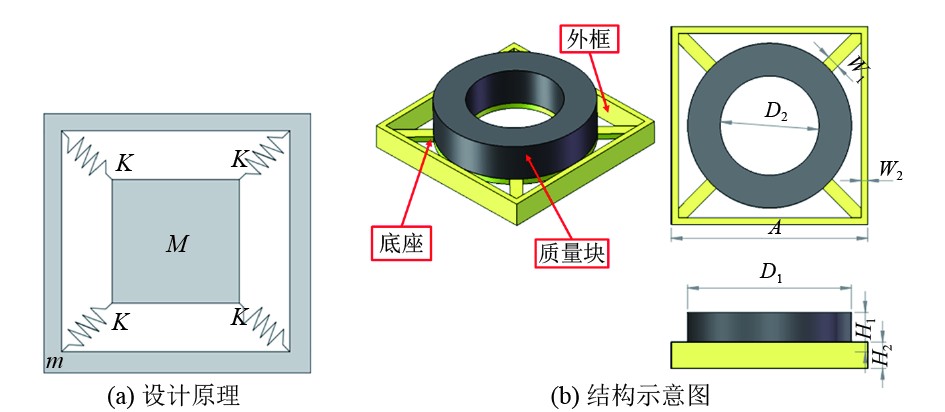 $K$

$K$

$M$

$K$

$K$

$m$

(a) 设计原理

外框

底座

质量块

$W_1$

$D_2$

$W_2$

$A$

$D_1$

$H_1$

$H_2$

(b) 结构示意图