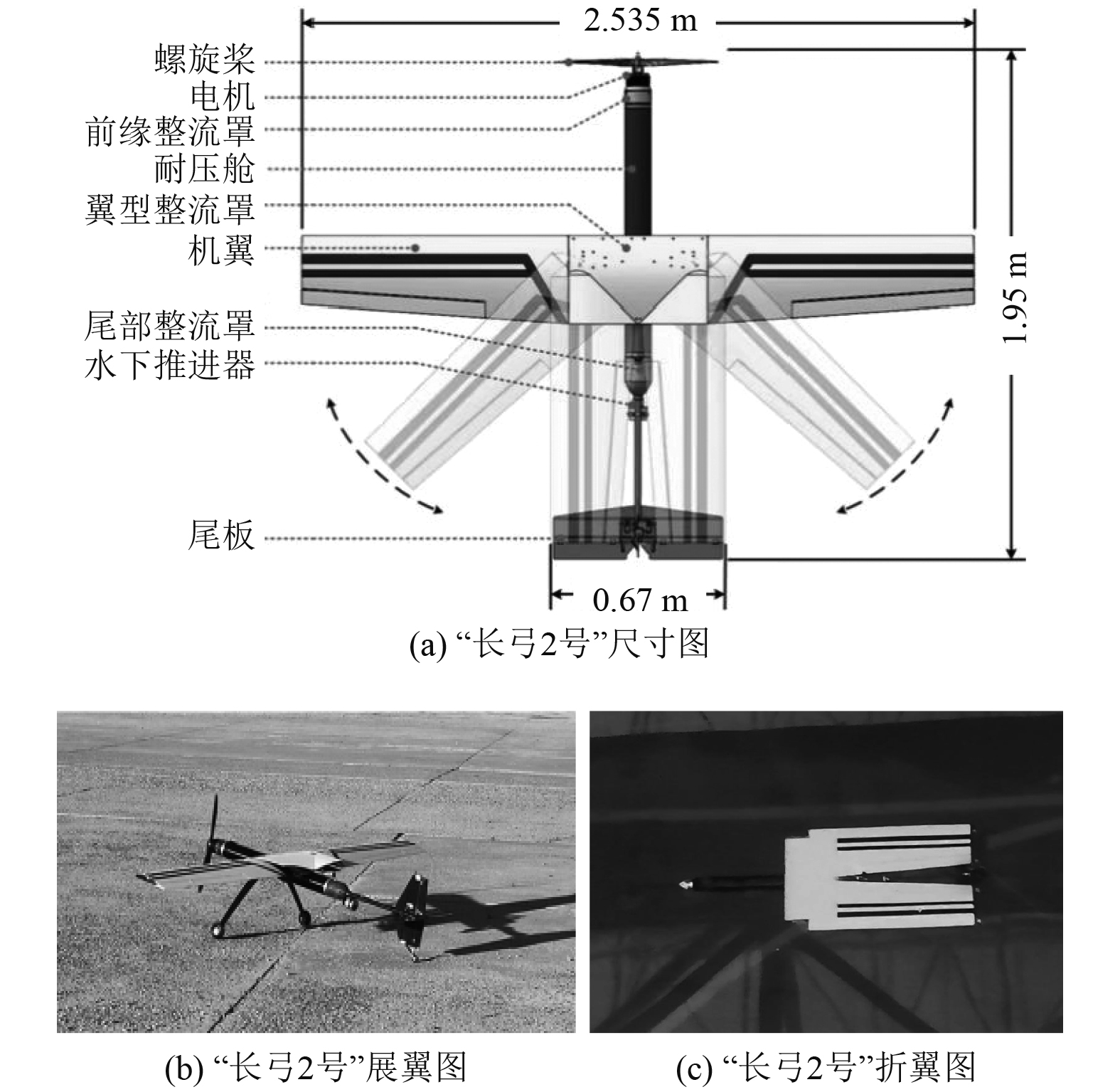 2.535 m

螺旋桨
电机
前缘整流罩
耐压舱
翼型整流罩
机翼
尾部整流罩
水下推进器
尾板

1.95 m

0.67 m

(a) “长弓2号”尺寸图

(b) “长弓2号”展翼图

(c) “长弓2号”折翼图