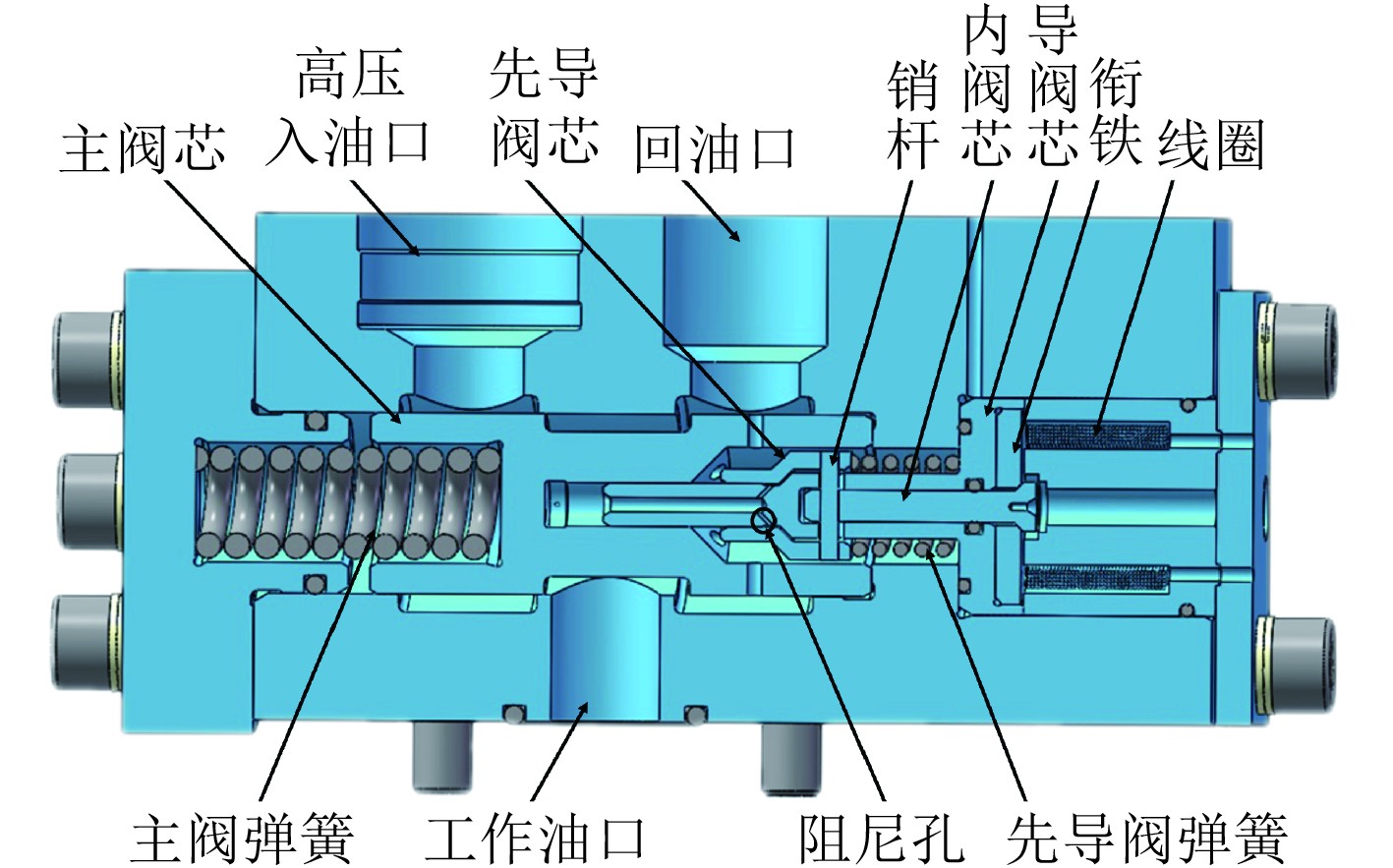 主阀芯
高压入油口
先导阀芯
回油口
销杆
内阀芯
导阀芯
衔铁
线圈
主阀弹簧
工作油口
阻尼孔
先导阀弹簧