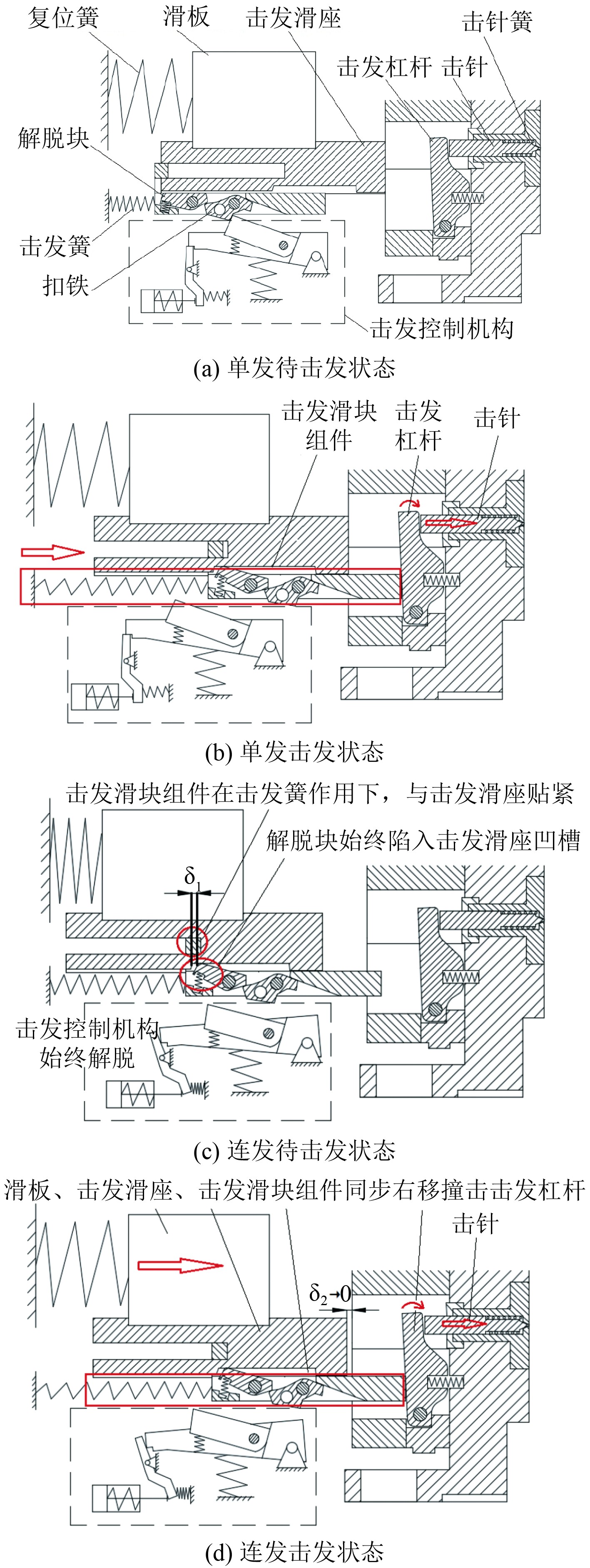 复位簧 滑板 击发滑座 击针簧

击发杠杆 击针

解脱块

击发簧

扣铁

击发控制机构

(a) 单发待击发状态

击发滑块组件 击发杠杆 击针

(b) 单发击发状态

击发滑块组件在击发簧作用下，与击发滑座贴紧

解脱块始终陷入击发滑座凹槽

$\delta_1$

击发控制机构始终解脱

(c) 连发待击发状态

滑板、击发滑座、击发滑块组件同步右移撞击击发杠杆

击针

$\delta_2 \to 0$

(d) 连发击发状态