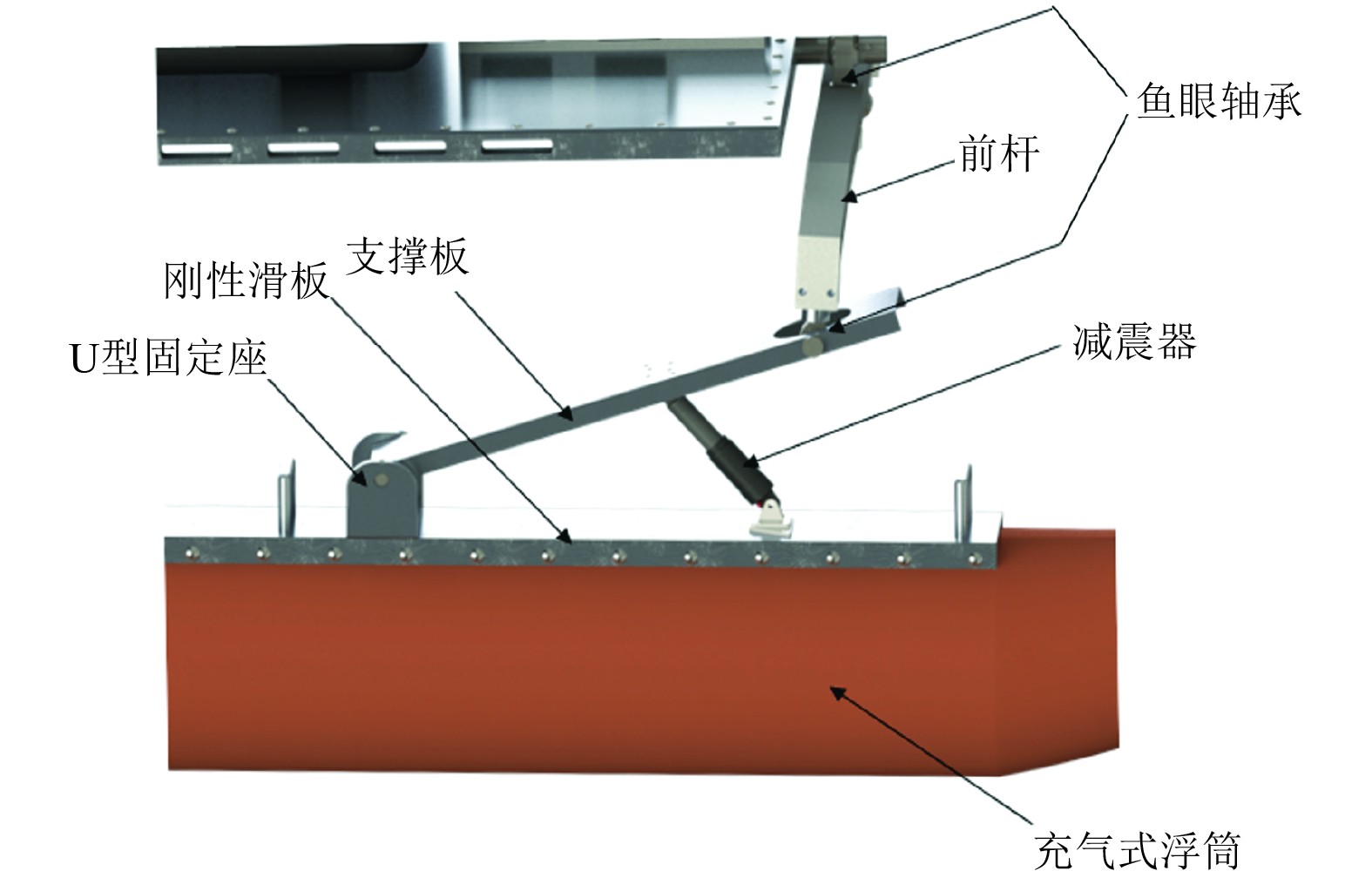 鱼眼轴承
前杆
支撑板
刚性滑板
U型固定座
减震器
充气式浮筒