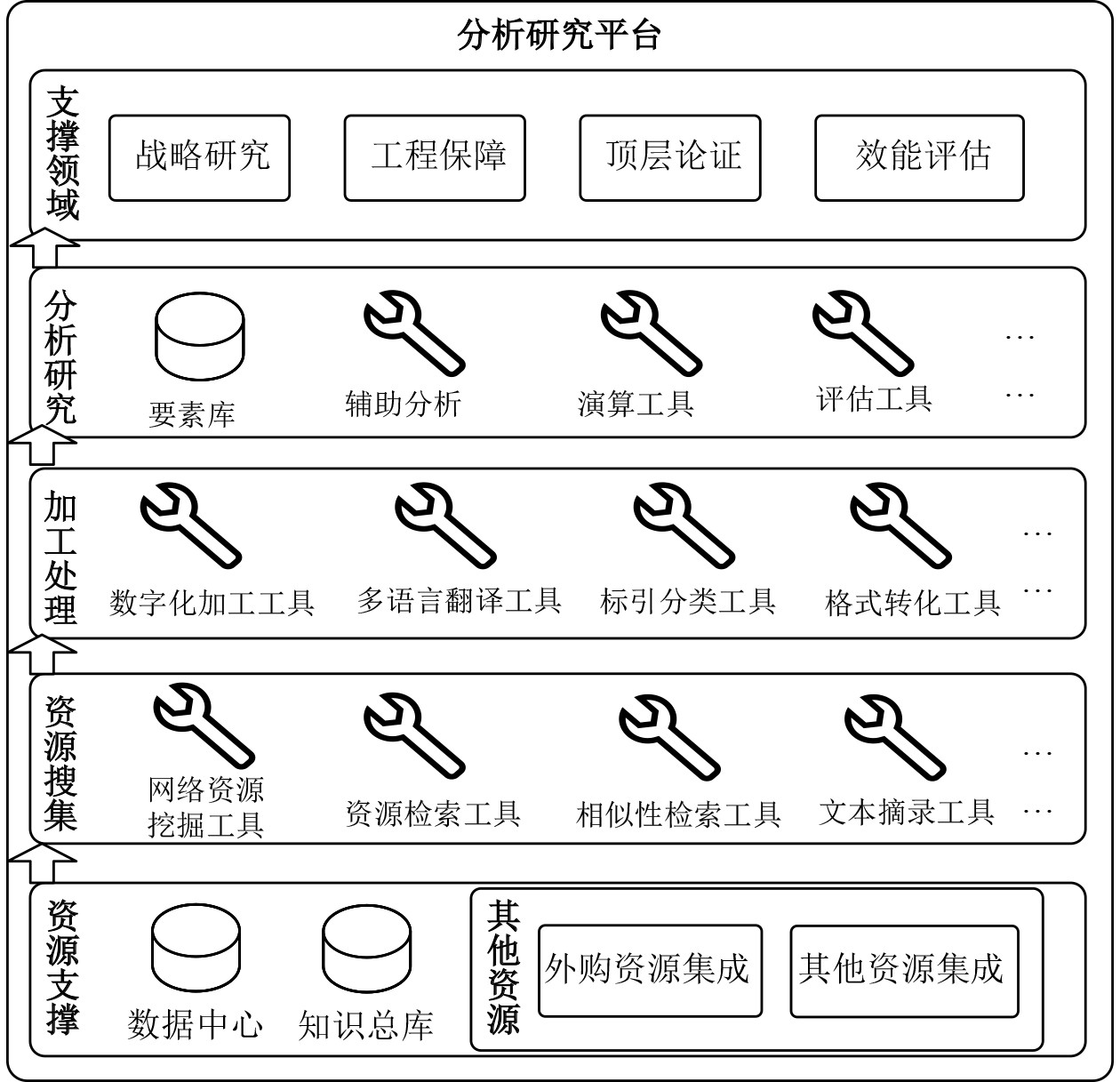 分析研究平台

支撑领域
战略研究
工程保障
顶层论证
效能评估

分析研究
要素库
辅助分析
演算工具
评估工具
…
…

加工处理
数字化加工工具
多语言翻译工具
标引分类工具
格式转化工具
…
…

资源搜集
网络资源挖掘工具
资源检索工具
相似性检索工具
文本摘录工具
…
…

资源支撑
数据中心
知识总库
其他资源
外购资源集成
其他资源集成