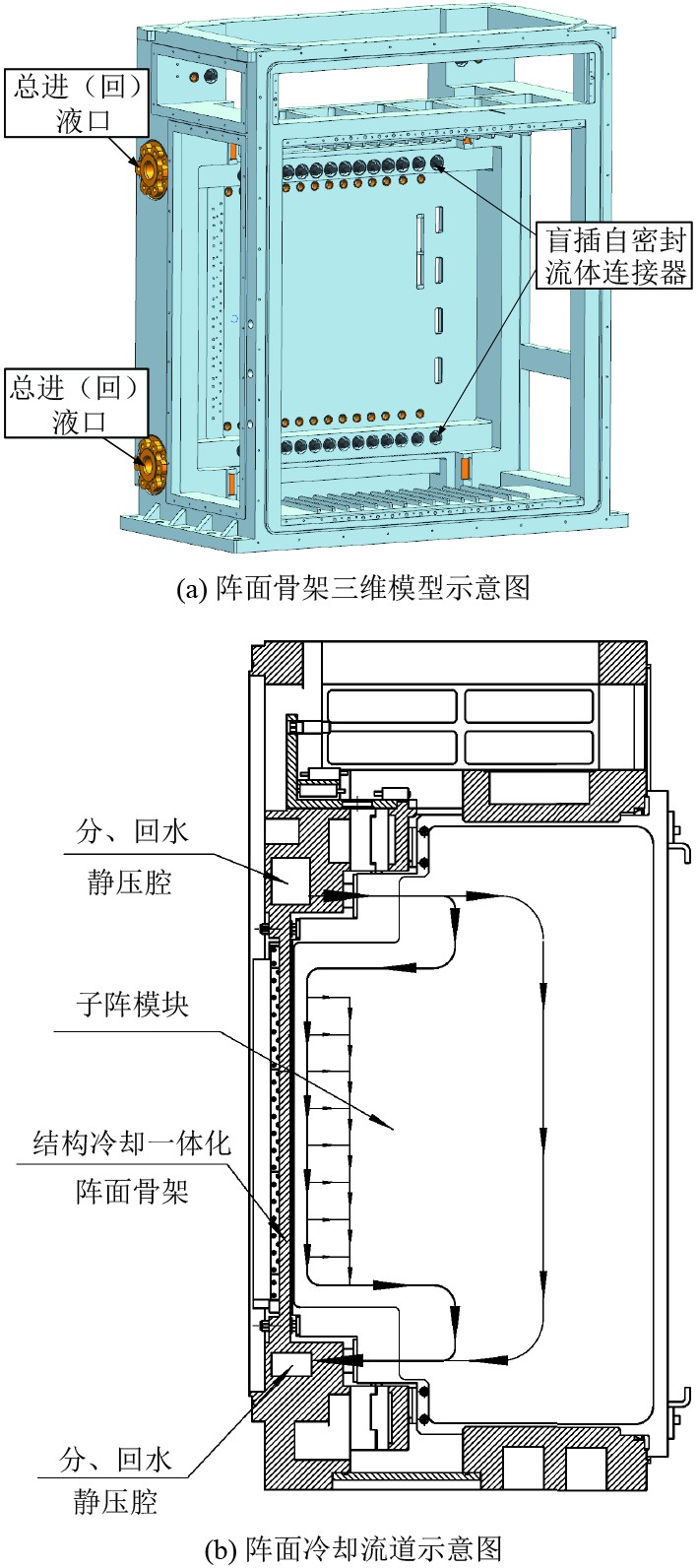 总进（回）液口

盲插自密封流体连接器

总进（回）液口

(a) 阵面骨架三维模型示意图

分、回水静压腔

子阵模块

结构冷却一体化阵面骨架

分、回水静压腔

(b) 阵面冷却流道示意图