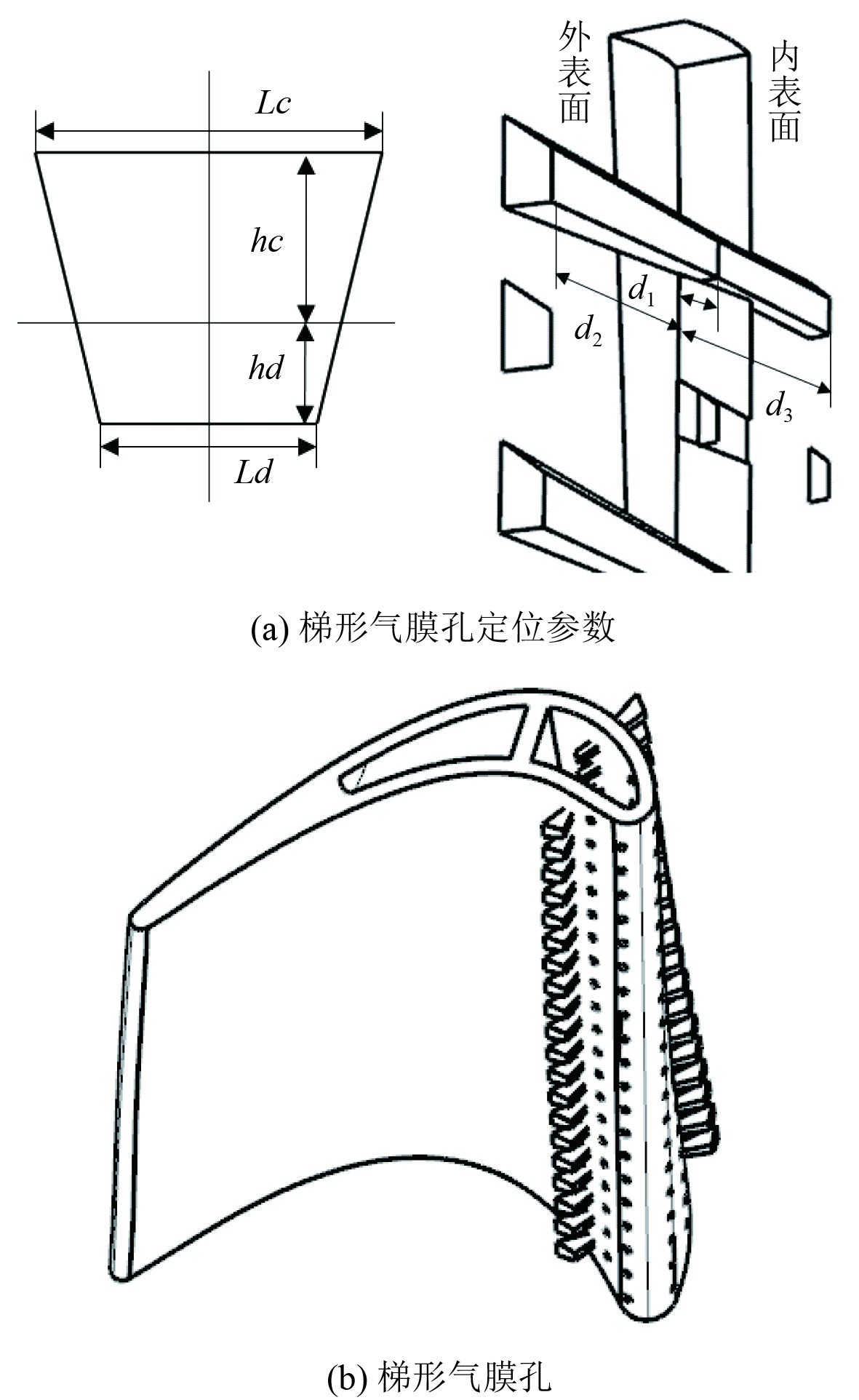 $Lc$

$hc$

$hd$

$Ld$

外表面

内表面

$d_1$

$d_2$

$d_3$

(a) 梯形气膜孔定位参数

(b) 梯形气膜孔