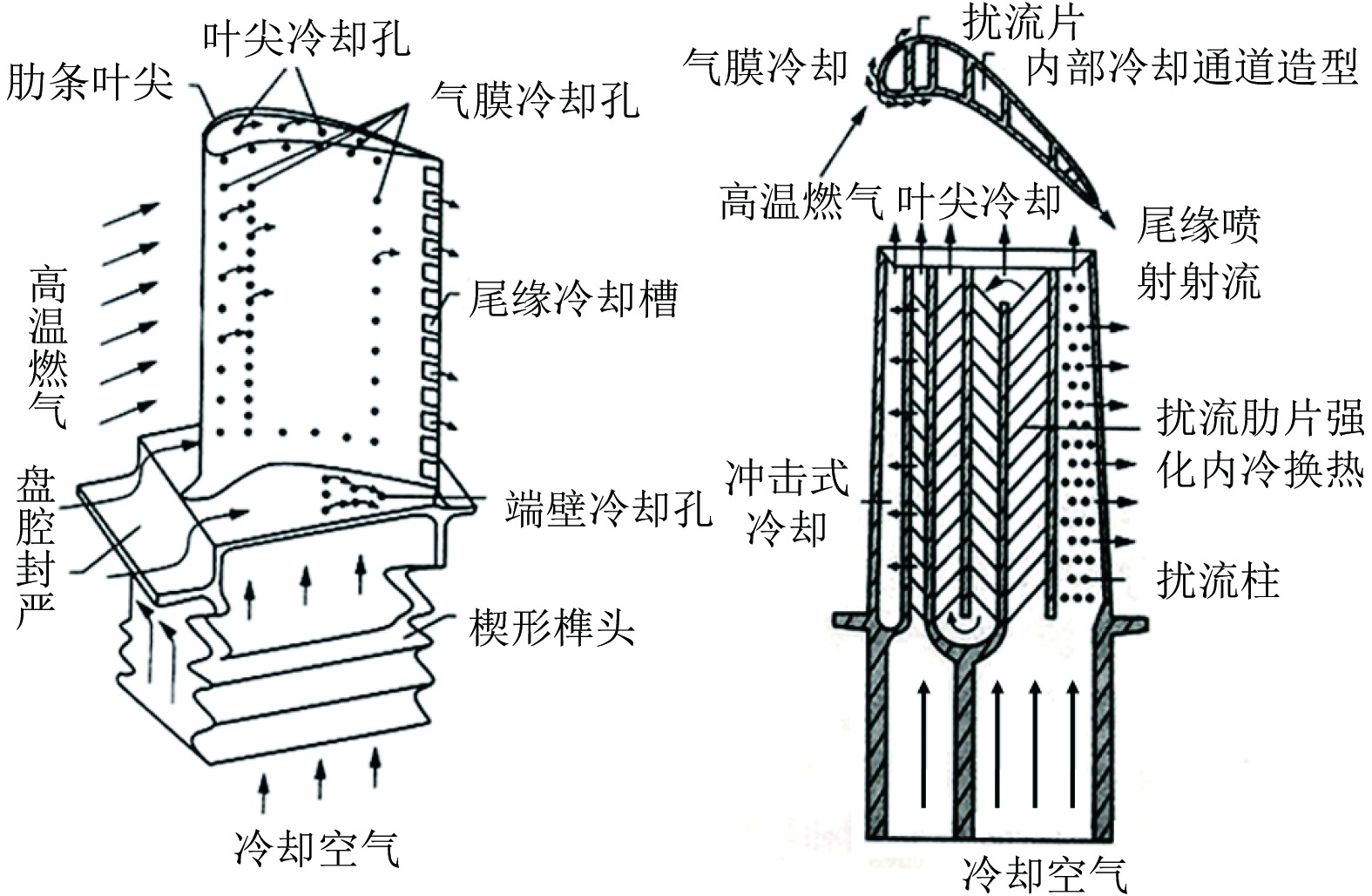 叶尖冷却孔
肋条叶尖
气膜冷却孔
高温燃气
尾缘冷却槽
盘腔封严
端壁冷却孔
楔形榫头
冷却空气

扰流片
气膜冷却
内部冷却通道造型
高温燃气 叶尖冷却
尾缘喷射射流
扰流肋片强化内冷换热
冲击式冷却
扰流柱
冷却空气