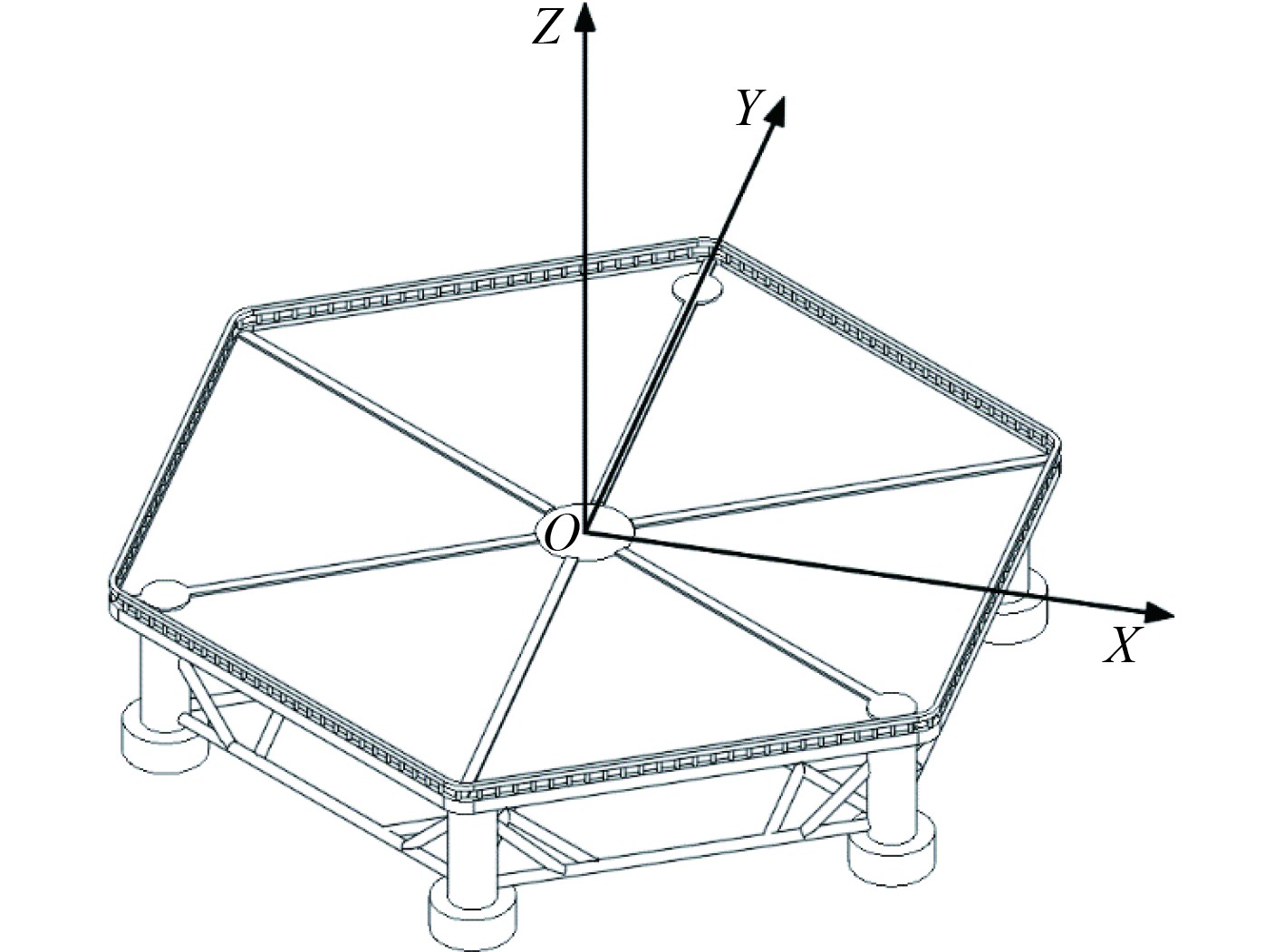 $Z$

$Y$

$O$

$X$