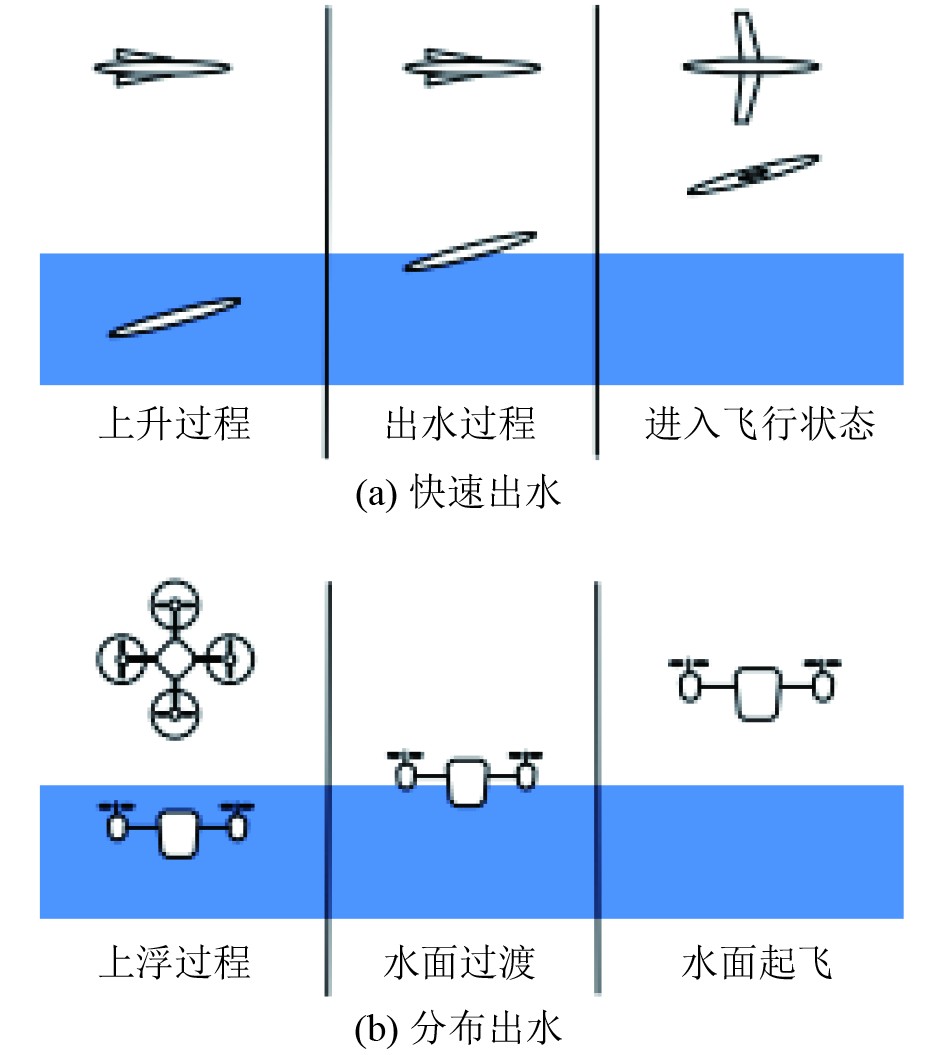 上升过程

出水过程

进入飞行状态

(a) 快速出水

上浮过程

水面过渡

水面起飞

(b) 分布出水