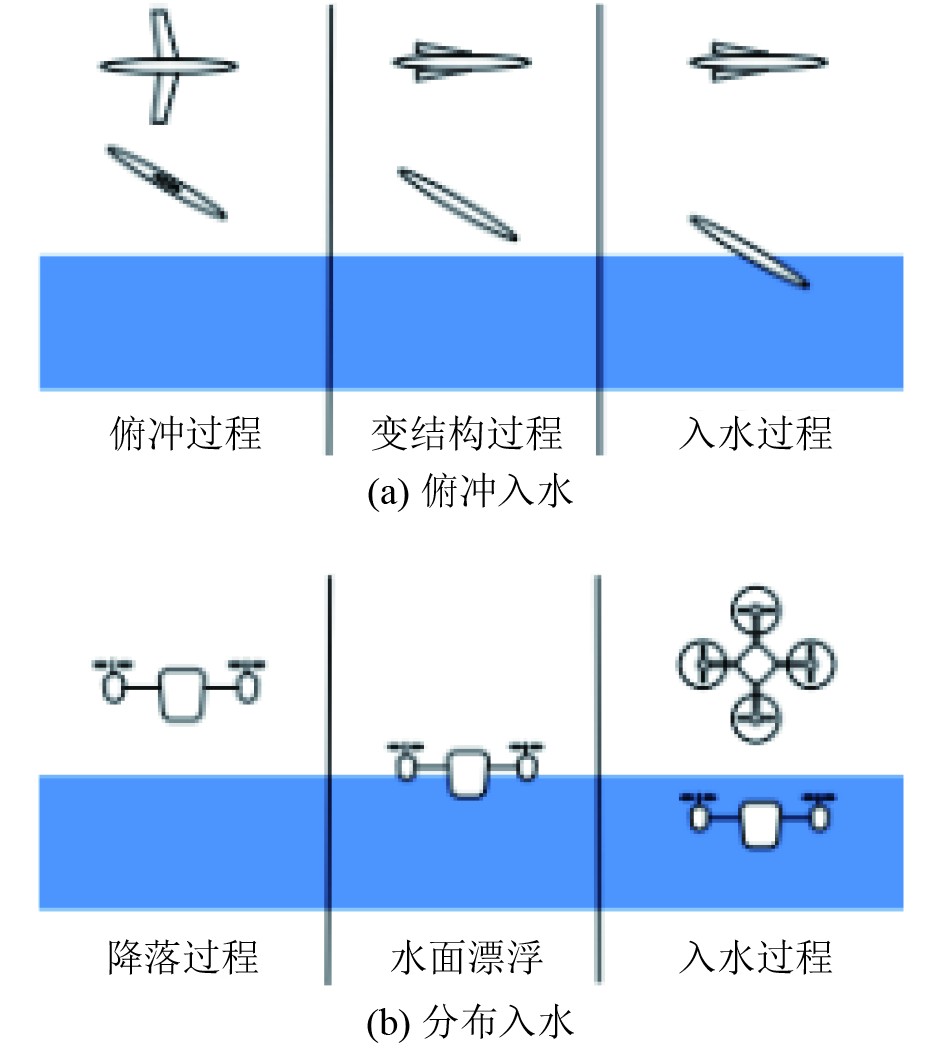 俯冲过程

变结构过程

入水过程

(a) 俯冲入水

降落过程

水面漂浮

入水过程

(b) 分布入水