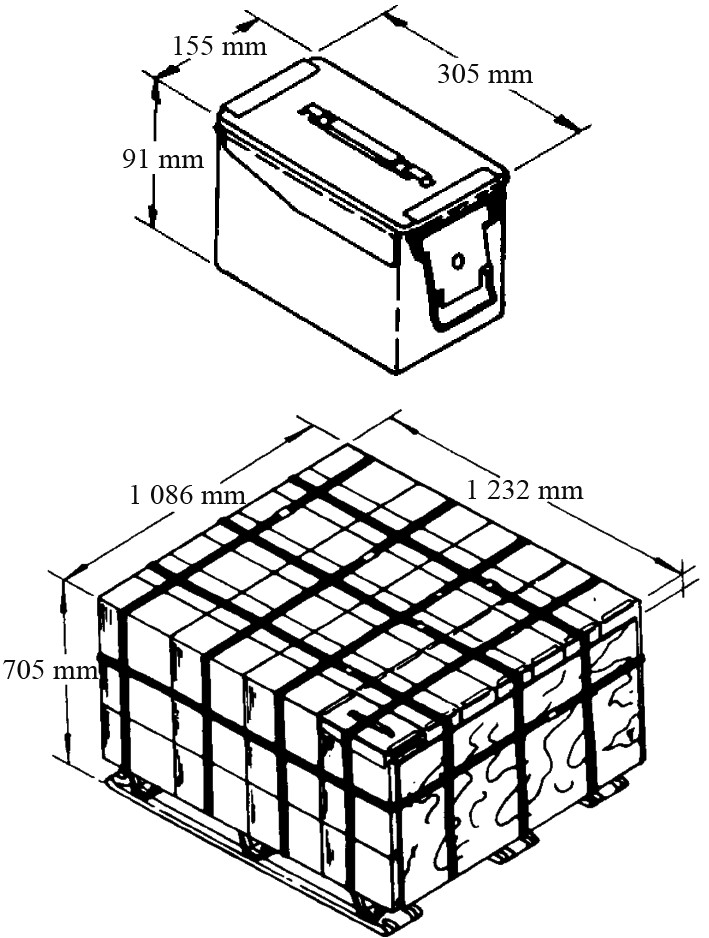 155 mm
305 mm
91 mm
1 086 mm
1 232 mm
705 mm