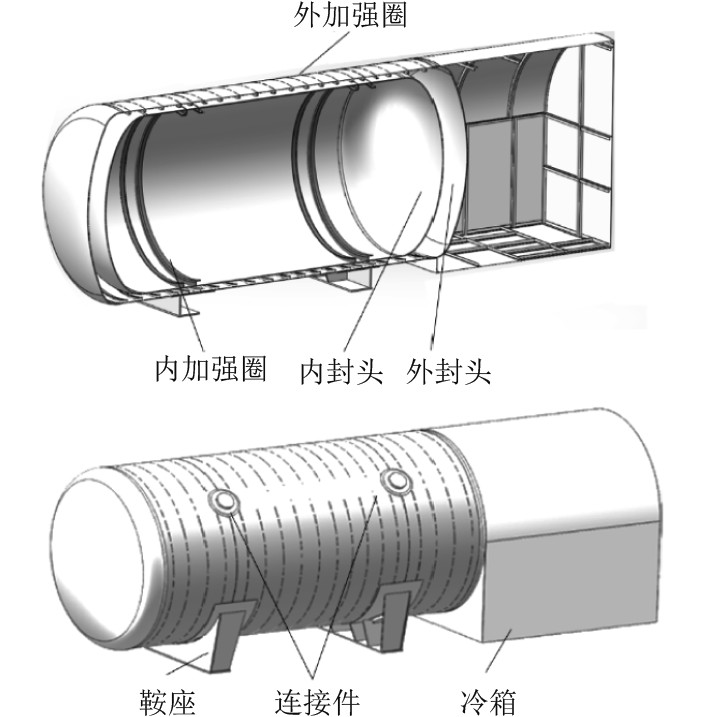 外加强圈

内加强圈 内封头 外封头

鞍座 连接件 冷箱