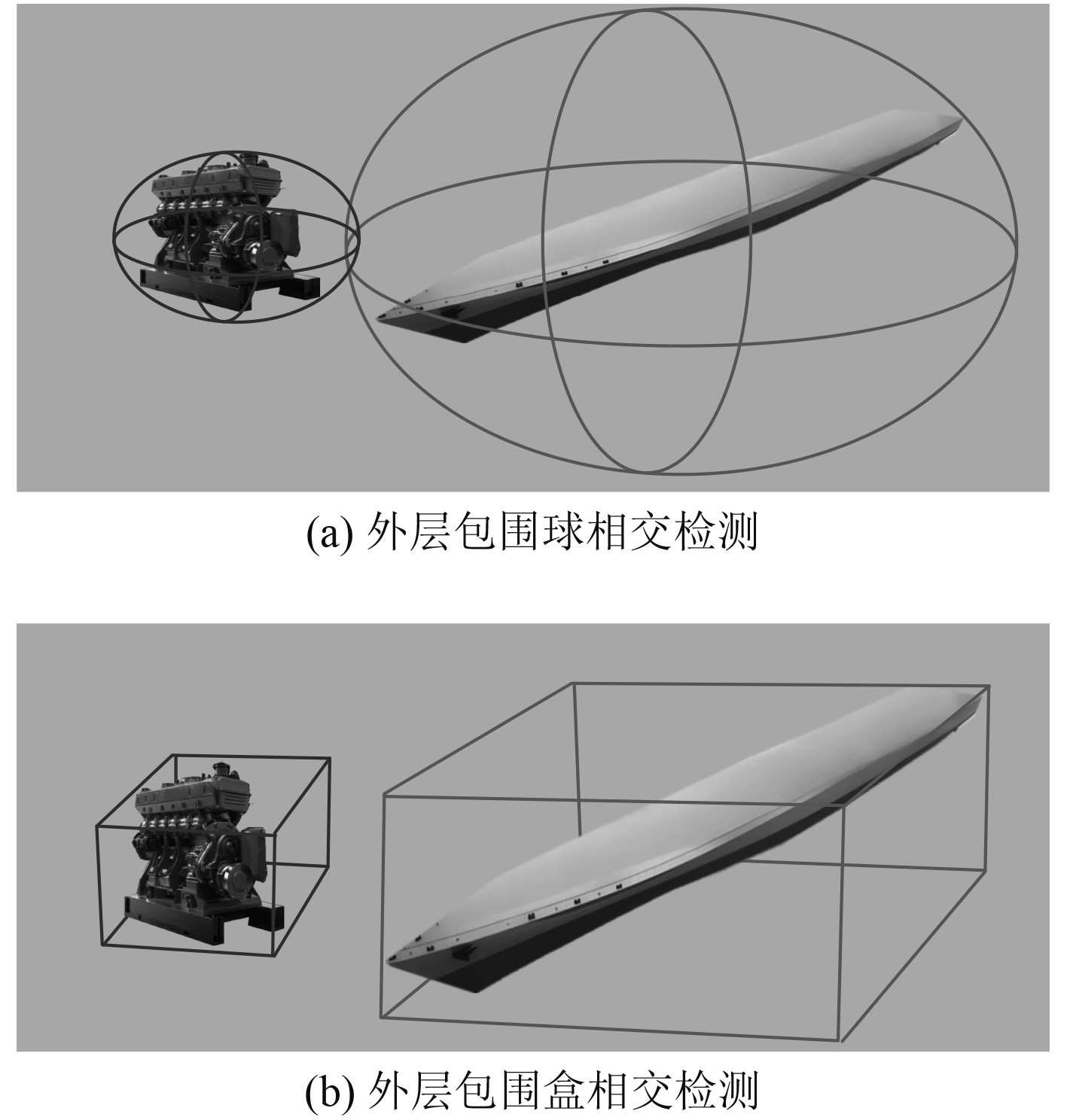 (a) 外层包围球相交检测

(b) 外层包围盒相交检测