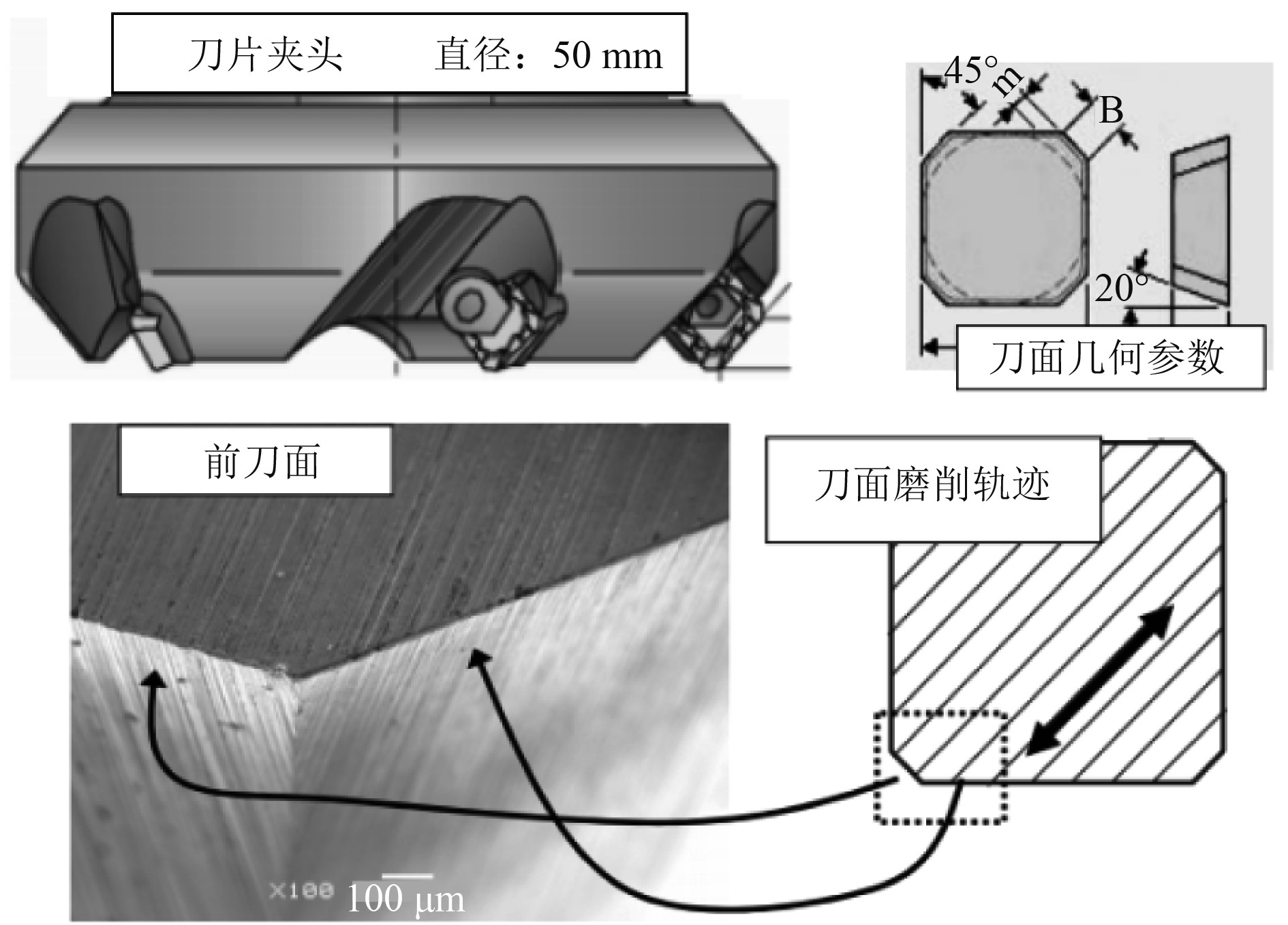 刀片夹头　　直径：50 mm

45°
m
B
20°
刀面几何参数

前刀面

刀面磨削轨迹

X100 100 μm