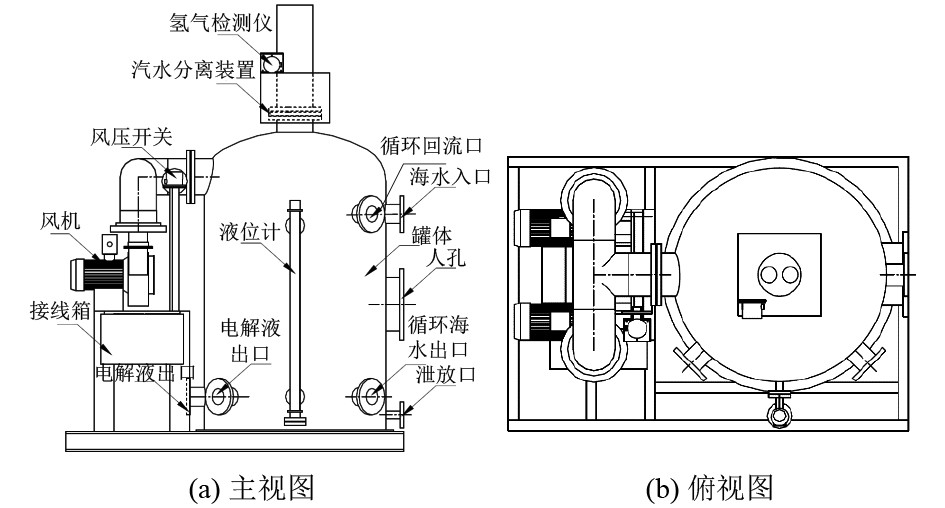 氢气检测仪
汽水分离装置
风压开关
循环回流口
海水入口
风机
液位计
罐体
人孔
接线箱
电解液出口
循环海水出口
电解液出口
泄放口

(a) 主视图

(b) 俯视图