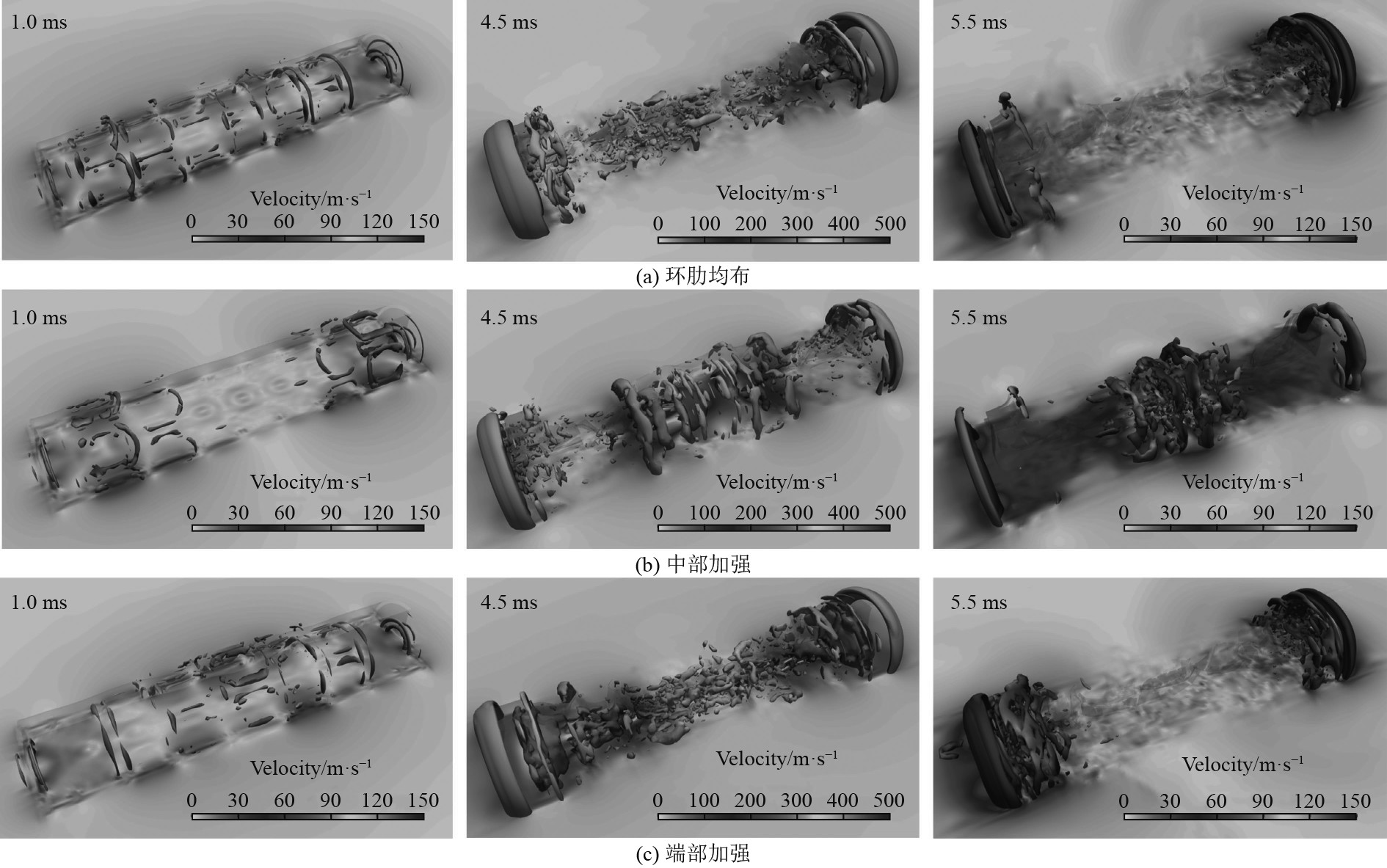 1.0 ms

Velocity/m·s$^{-1}$

0 30 60 90 120 150

4.5 ms

Velocity/m·s$^{-1}$

0 100 200 300 400 500

5.5 ms

Velocity/m·s$^{-1}$

0 30 60 90 120 150

(a) 环肋均布

1.0 ms

Velocity/m·s$^{-1}$

0 30 60 90 120 150

4.5 ms

Velocity/m·s$^{-1}$

0 100 200 300 400 500

5.5 ms

Velocity/m·s$^{-1}$

0 30 60 90 120 150

(b) 中部加强

1.0 ms

Velocity/m·s$^{-1}$

0 30 60 90 120 150

4.5 ms

Velocity/m·s$^{-1}$

0 100 200 300 400 500

5.5 ms

Velocity/m·s$^{-1}$

0 30 60 90 120 150

(c) 端部加强