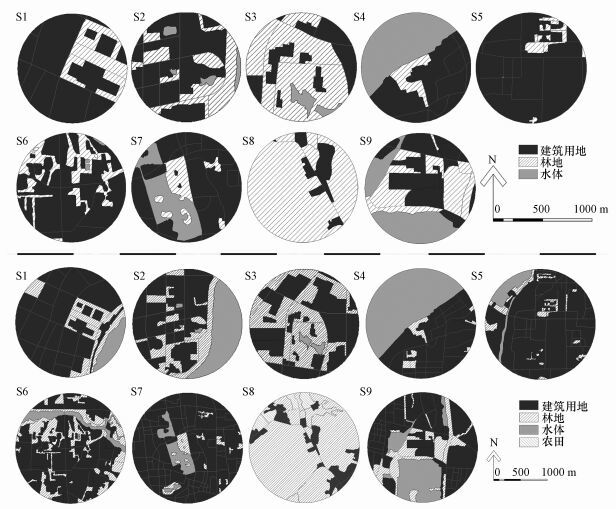 S1 S2 S3 S4 S5

S6 S7 S8 S9

建筑用地
林地
水体

N

0 500 1000 m

S1 S2 S3 S4 S5

S6 S7 S8 S9

建筑用地
林地
水体
农田

N

0 500 1000 m