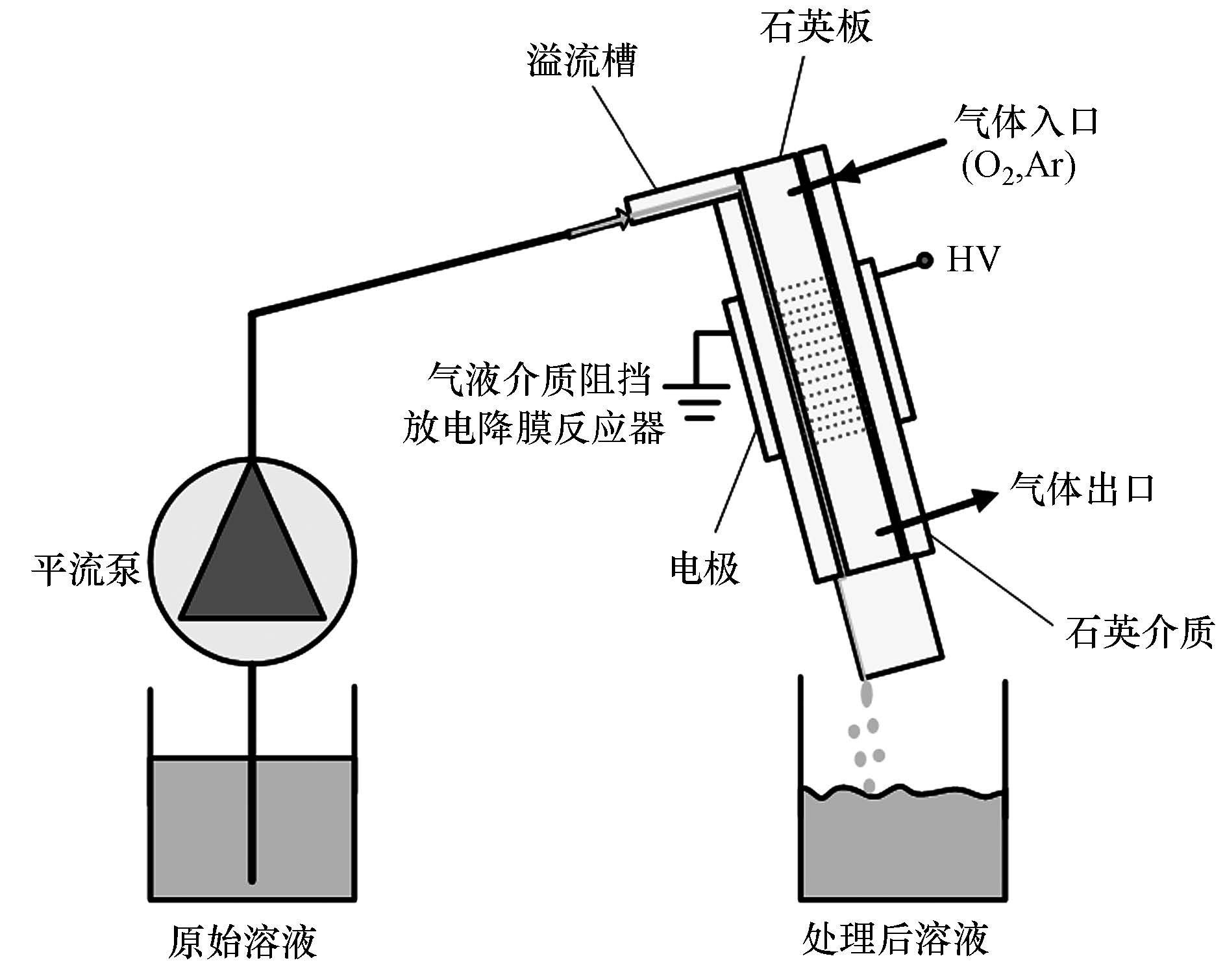 石英板

溢流槽

气体入口
($O_2$,Ar)

HV

气液介质阻挡
放电降膜反应器

气体出口

平流泵

电极

石英介质

原始溶液

处理后溶液