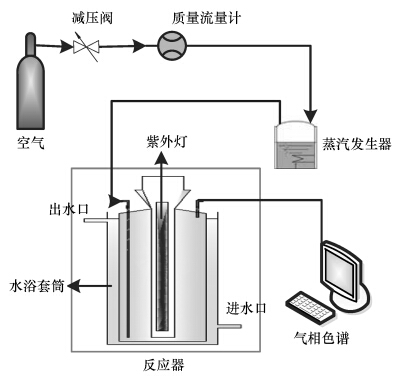 减压阀
质量流量计
空气
紫外灯
蒸汽发生器
出水口
水浴套筒
进水口
气相色谱
反应器