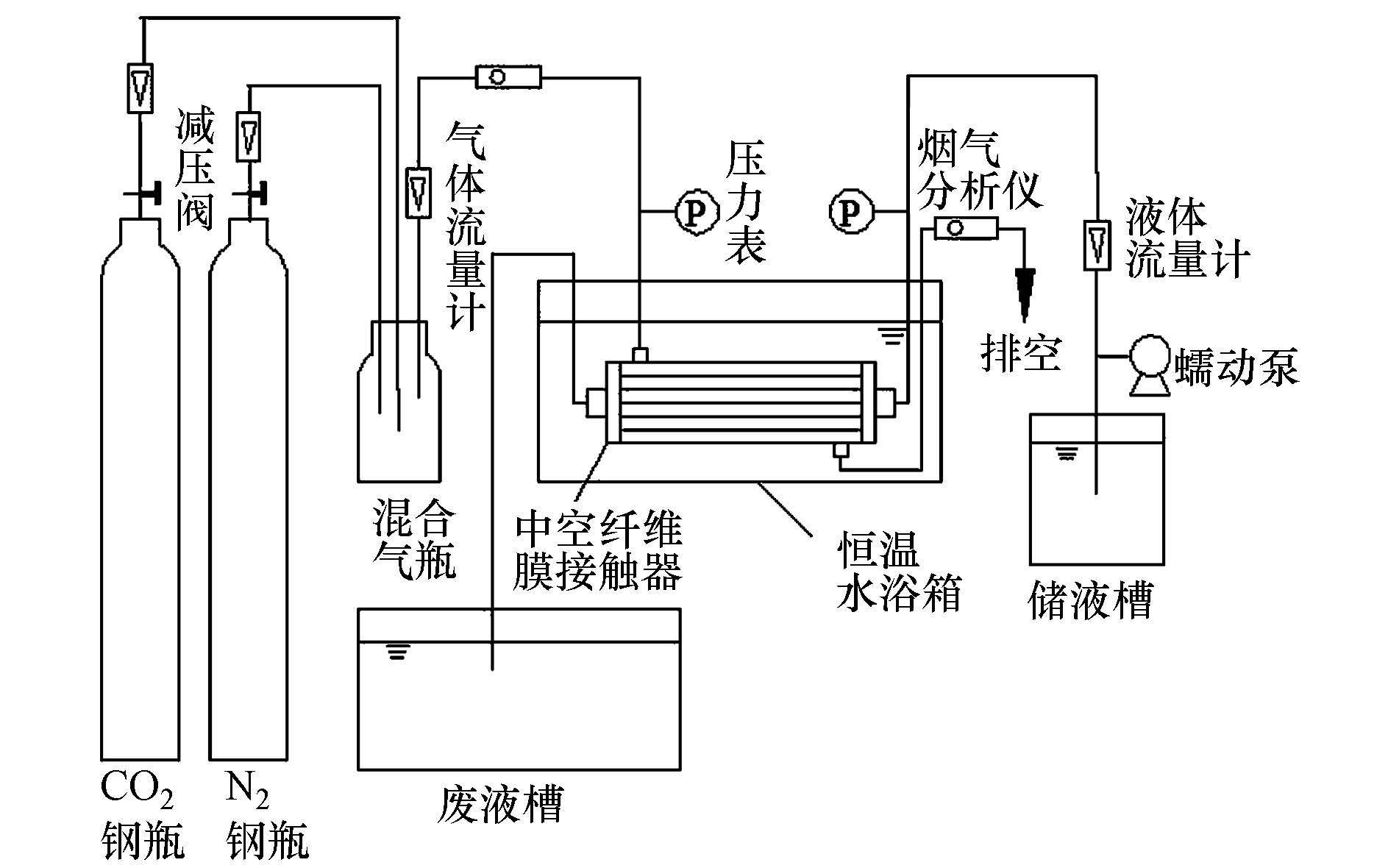 减压阀

气体流量计

P

压力表

P

烟气分析仪

液体流量计

排空

蠕动泵

混合气瓶

中空纤维膜接触器

恒温水浴箱

储液槽

废液槽

$CO_2$ 钢瓶

$N_2$ 钢瓶