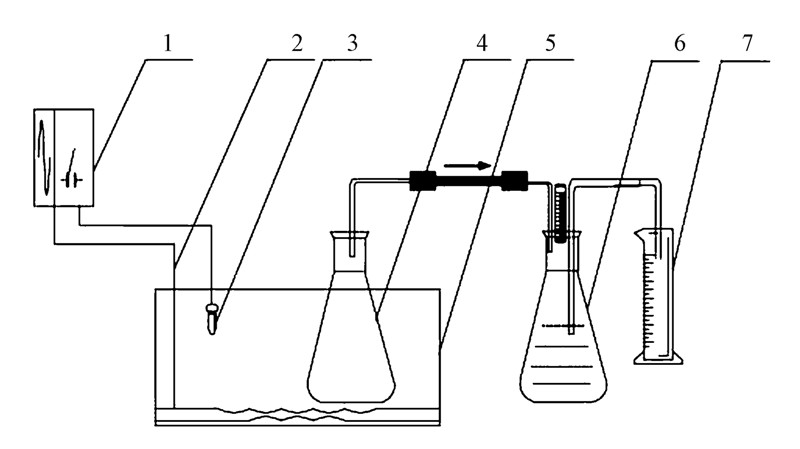 1 2 3 4 5 6 7