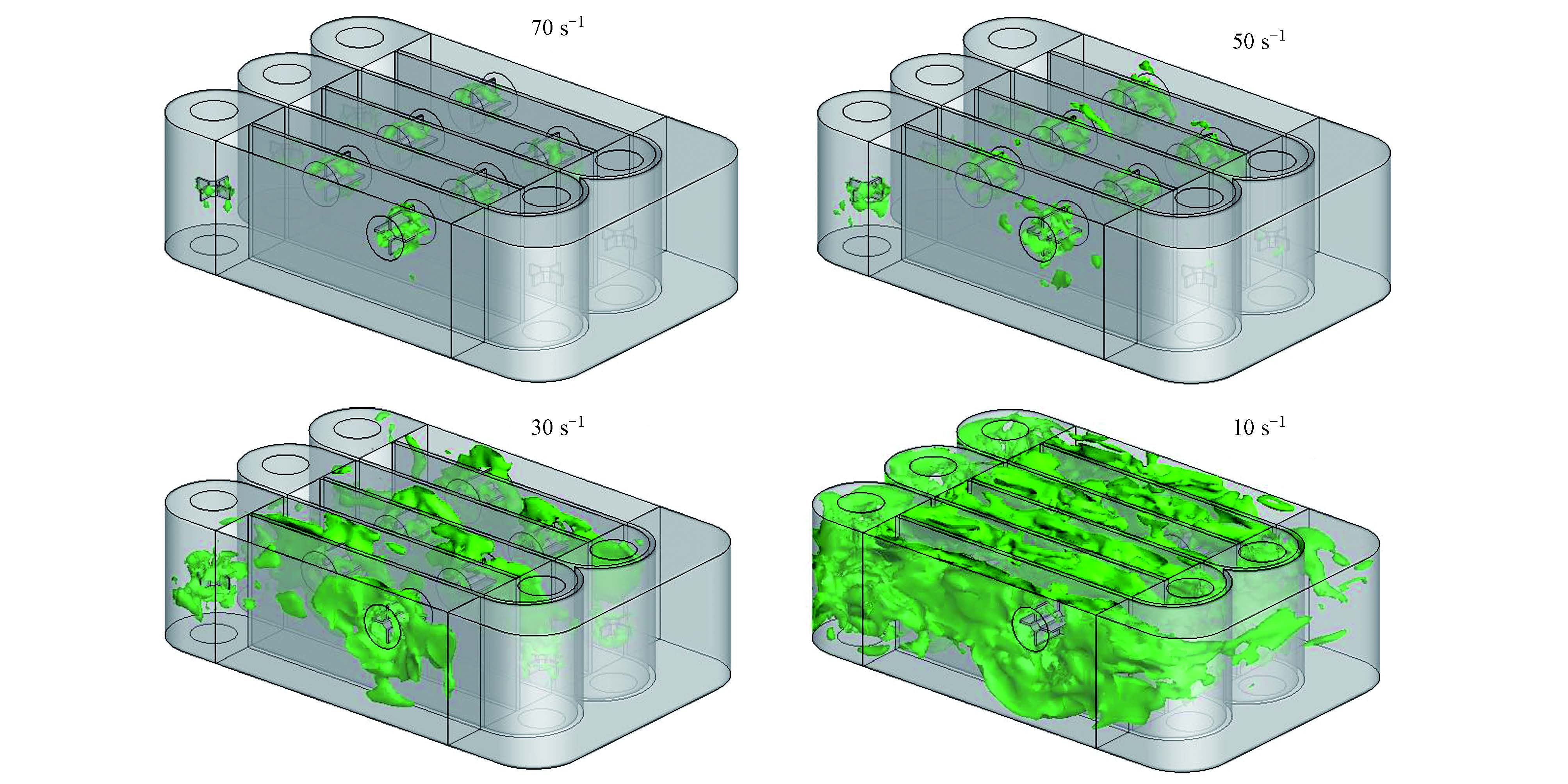 70 $s^{-1}$

50 $s^{-1}$

30 $s^{-1}$

10 $s^{-1}$