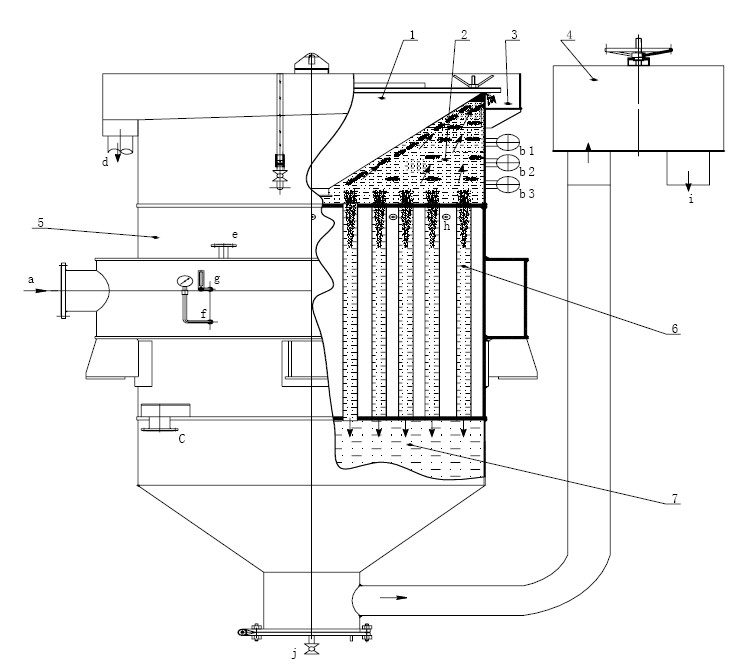 1
2
3
4
d
b 1
b 2
b 3
i
5
e
h
a
g
f
6
C
7
j