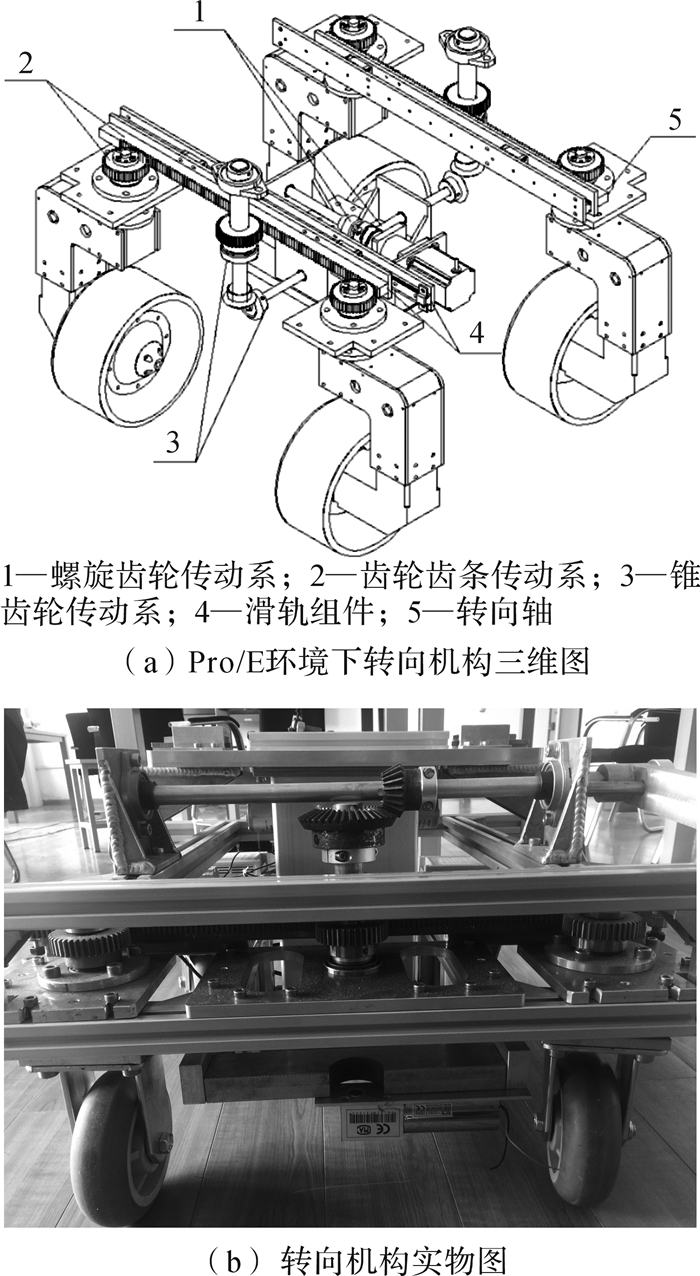 1

2

5

4

3

1—螺旋齿轮传动系；2—齿轮齿条传动系；3—锥齿轮传动系；4—滑轨组件；5—转向轴

（a）Pro/E环境下转向机构三维图

（b）转向机构实物图