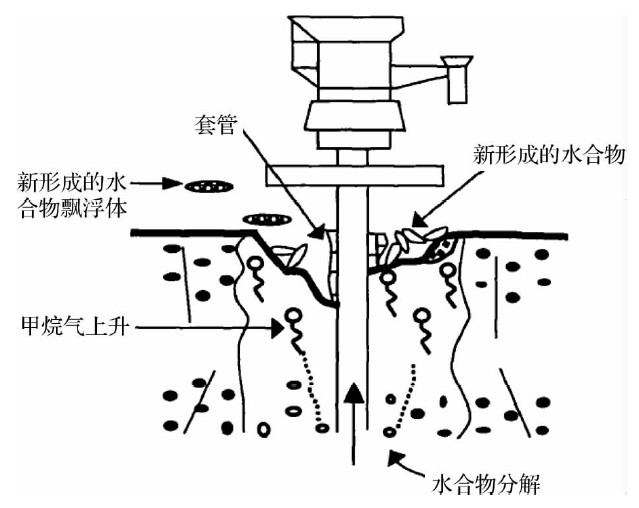 套管

新形成的水合物

新形成的水合物飘浮体

甲烷气上升

水合物分解