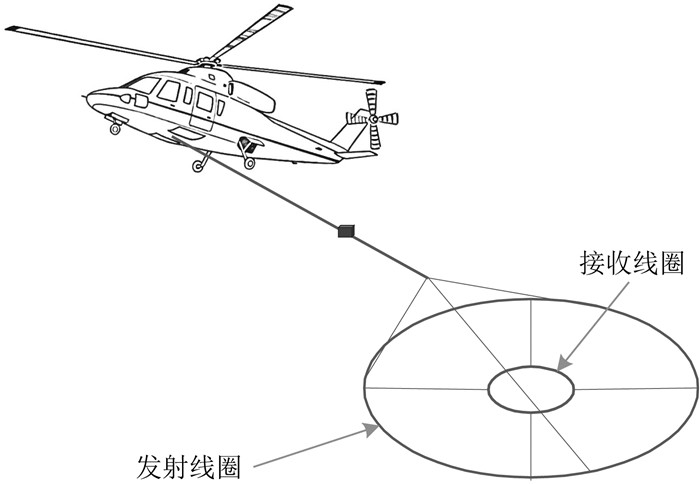 接收线圈

发射线圈