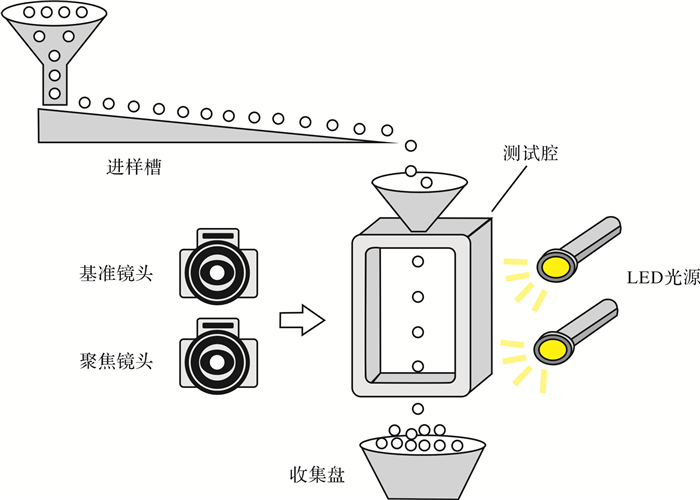 进样槽

测试腔

基准镜头

聚焦镜头

LED光源

收集盘