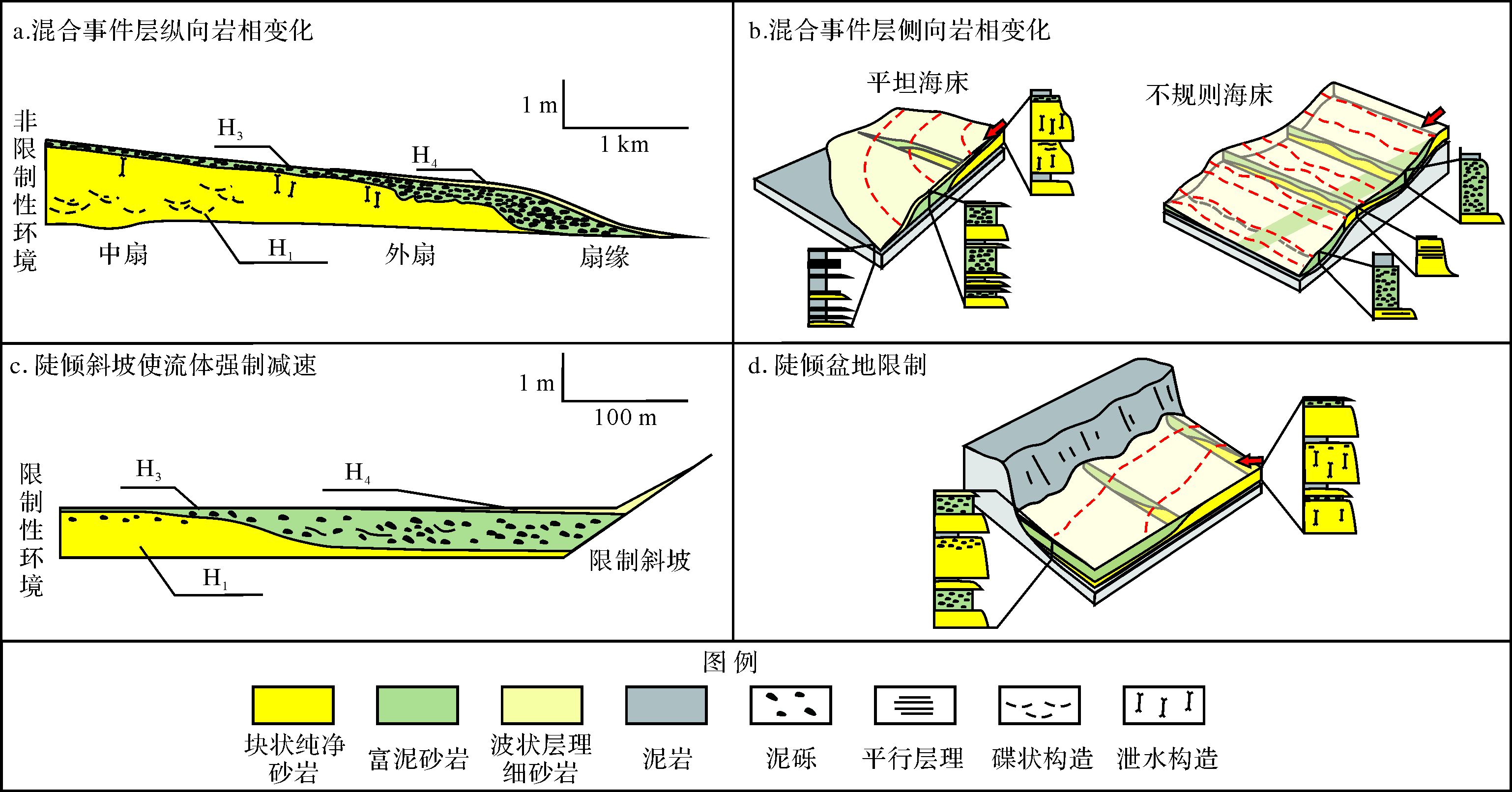 a.混合事件层纵向岩相变化

非限制性环境

1 m

1 km

$H_3$

$H_4$

$H_1$

中扇

外扇

扇缘

b.混合事件层侧向岩相变化

平坦海床

不规则海床

c. 陡倾斜坡使流体强制减速

1 m

100 m

限制性环境

$H_3$

$H_4$

$H_1$

限制斜坡

d. 陡倾盆地限制

图 例

块状纯净砂岩

富泥砂岩

波状层理细砂岩

泥岩

泥砾

平行层理

碟状构造

泄水构造