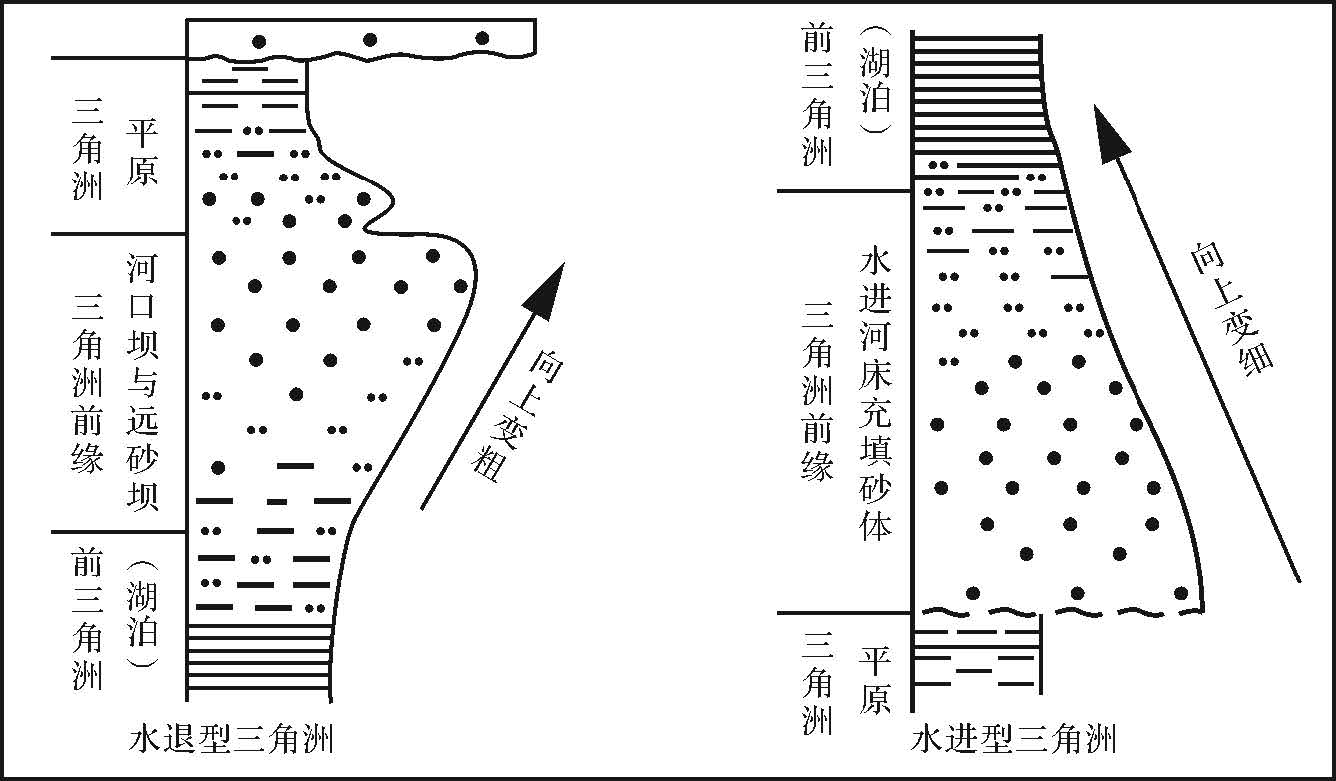 三角洲平原
三角洲前缘 河口坝与远砂坝
前三角洲（湖泊）
向上变粗
水退型三角洲

前三角洲（湖泊）
三角洲前缘 水进河床充填砂体
三角洲平原
向上变细
水进型三角洲