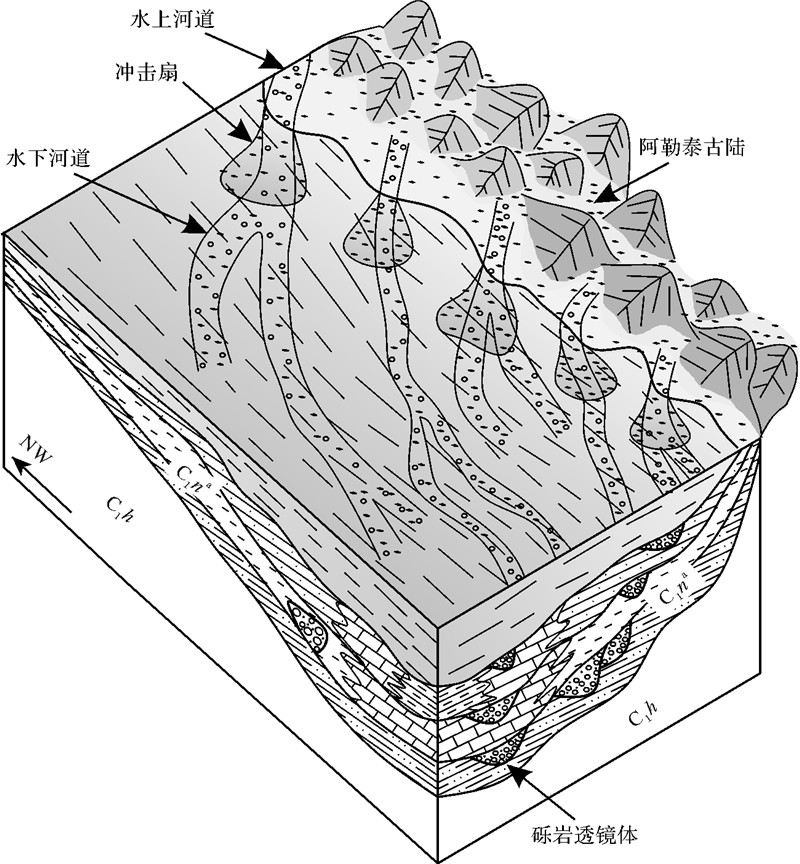 水上河道
冲击扇
水下河道
阿勒泰古陆
NW
$C_1n^a$
$C_1h$
$C_1n^a$
$C_1h$
砾岩透镜体