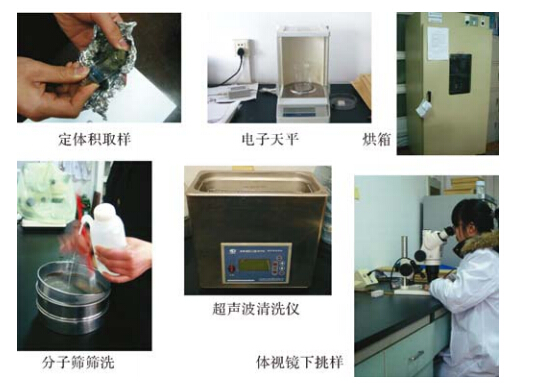 定体积取样

电子天平

烘箱

分子筛筛洗

超声波清洗仪

体视镜下挑样