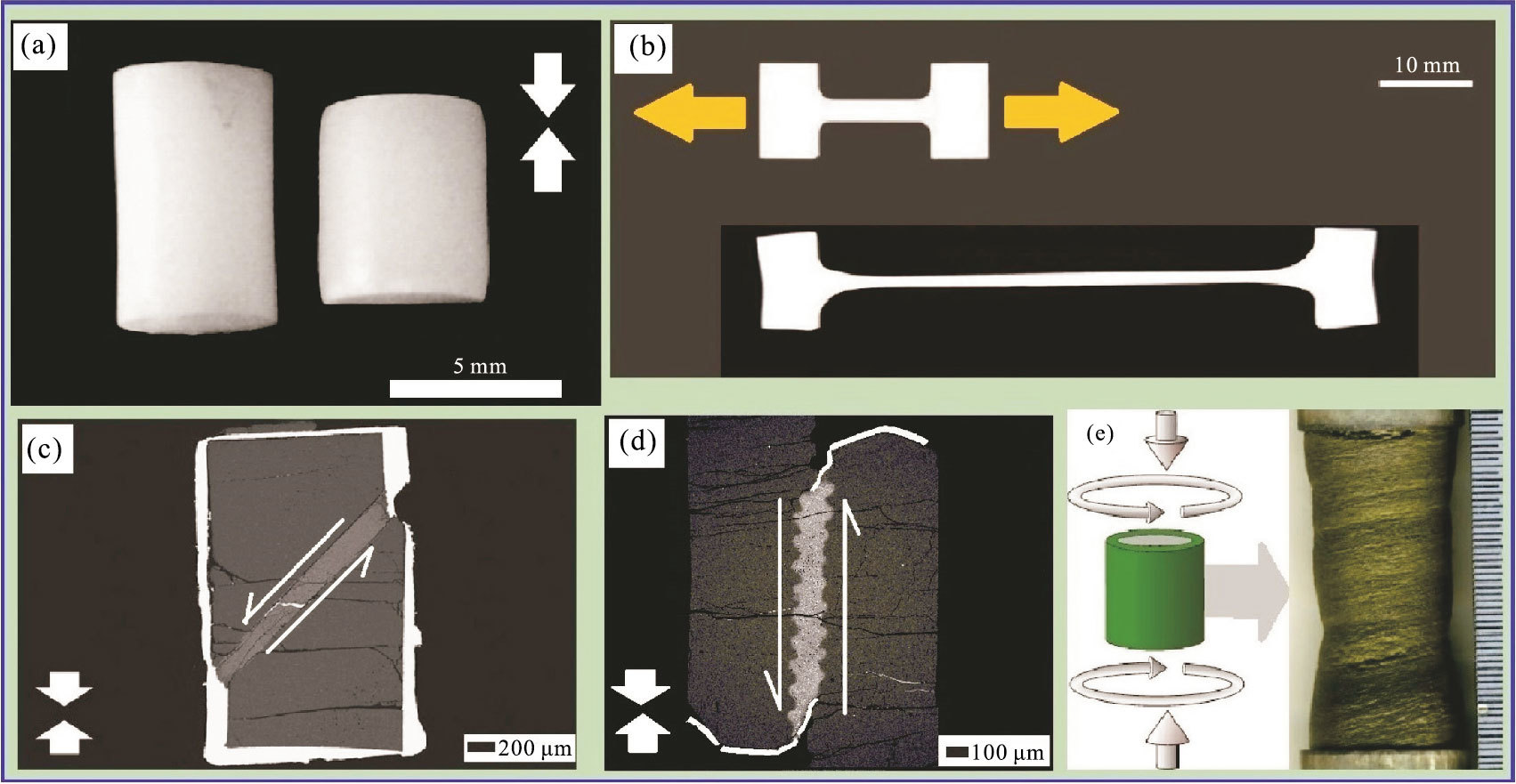 (a)

5 mm

(b)

10 mm

(c)

200 μm

(d)

100 μm

(e)