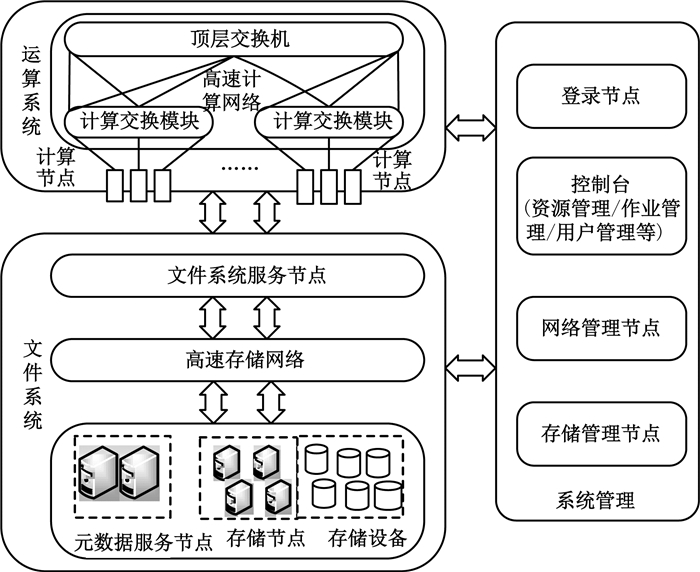 运算系统

顶层交换机

高速计算网络

计算交换模块

计算交换模块

计算节点

……

计算节点

文件系统

文件系统服务节点

高速存储网络

元数据服务节点

存储节点

存储设备

登录节点

控制台
(资源管理/作业管理/用户管理等)

网络管理节点

存储管理节点

系统管理